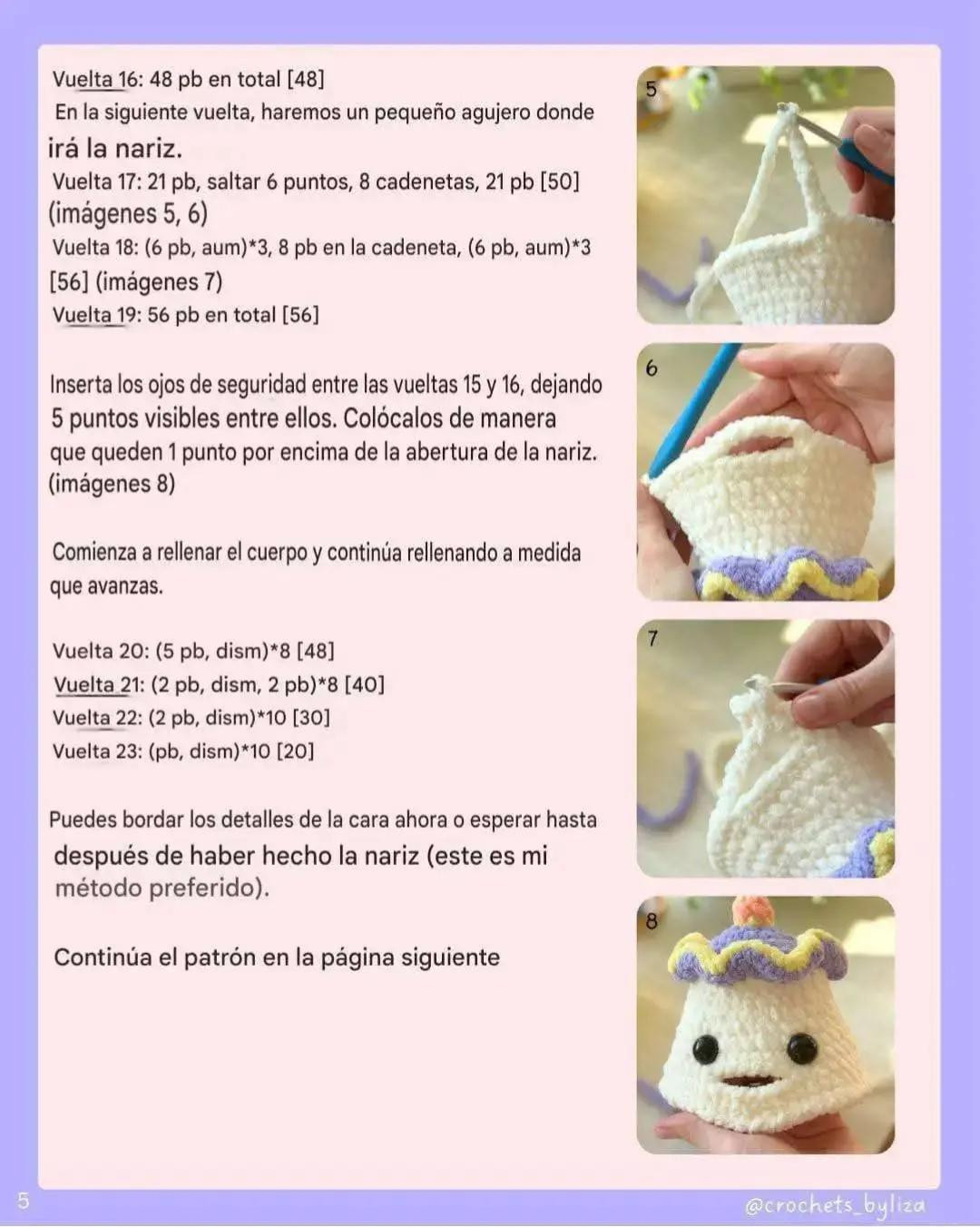 Vuelta 16: 48 pb en total [48]
En la siguiente vuelta, haremos un pequeño agujero donde irá la nariz.
Vuelta 17: 21 pb, saltar 6 puntos, 8 cadenetas, 21 pb [50] (imágenes 5, 6)
Vuelta 18: (6 pb, aum)*3, 8 pb en la cadeneta, (6 pb, aum)*3 [56] (imágenes 7)
Vuelta 19: 56 pb en total [56]

Inserta los ojos de seguridad entre las vueltas 15 y 16, dejando 5 puntos visibles entre ellos. Colócalos de manera que queden 1 punto por encima de la abertura de la nariz. (imágenes 8)

Comienza a rellenar el cuerpo y continúa rellenando a medida que avanzas.

Vuelta 20: (5 pb, dism)*8 [48]
Vuelta 21: (2 pb, dism, 2 pb)*8 [40]
Vuelta 22: (2 pb, dism)*10 [30]
Vuelta 23: (pb, dism)*10 [20]

Puedes bordar los detalles de la cara ahora o esperar hasta después de haber hecho la nariz (este es mi método preferido).

Continúa el patrón en la página siguiente

5

6

7

8

5

@crochets_byliza