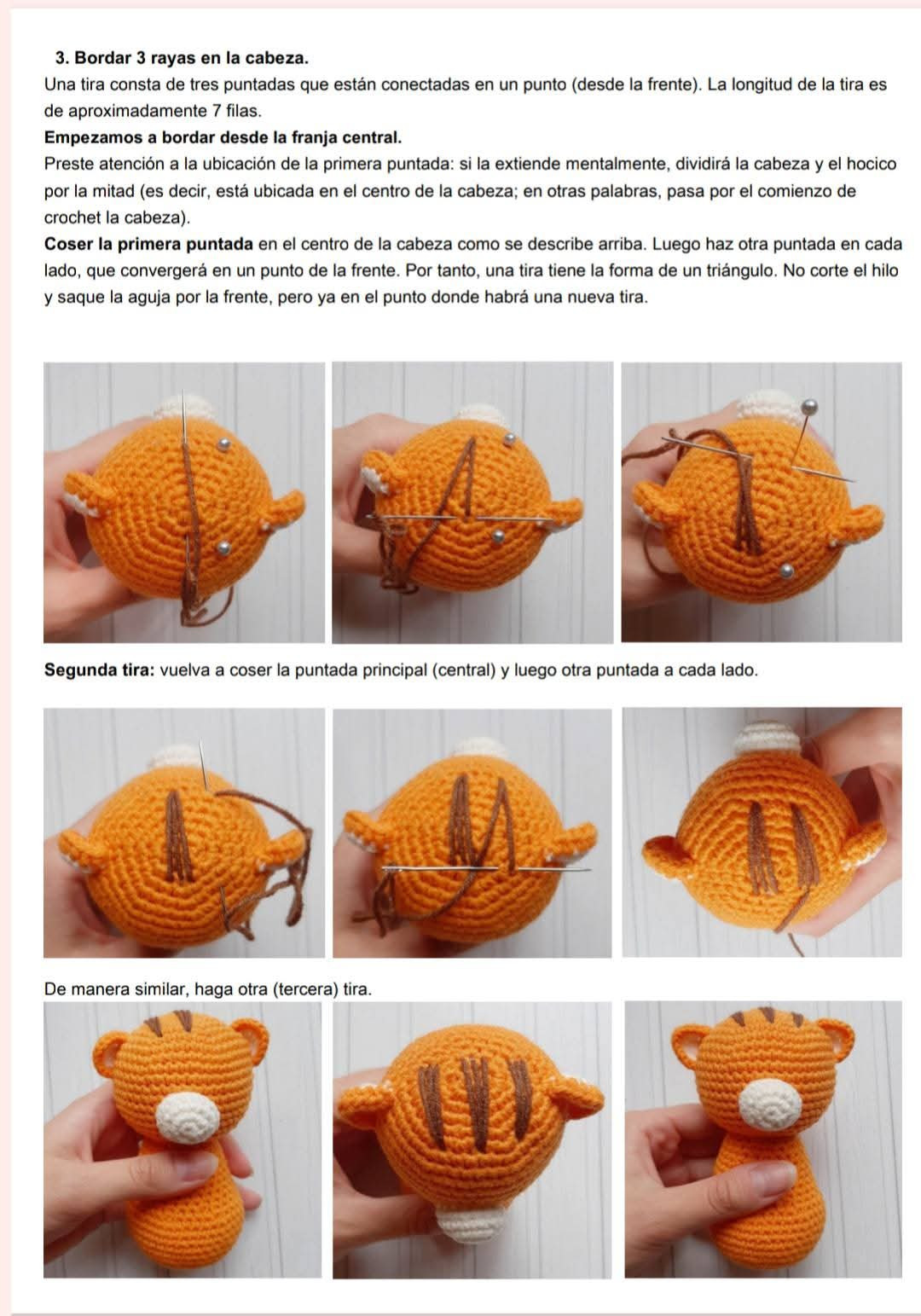 3. Bordar 3 rayas en la cabeza.

Una tira consta de tres puntadas que están conectadas en un punto (desde la frente). La longitud de la tira es de aproximadamente 7 filas.

Empezamos a bordar desde la franja central.

Preste atención a la ubicación de la primera puntada: si la extiende mentalmente, dividirá la cabeza y el hocico por la mitad (es decir, está ubicada en el centro de la cabeza; en otras palabras, pasa por el comienzo de crochet la cabeza).

Coser la primera puntada en el centro de la cabeza como se describe arriba. Luego haz otra puntada en cada lado, que convergerá en un punto de la frente. Por tanto, una tira tiene la forma de un triángulo. No corte el hilo y saque la aguja por la frente, pero ya en el punto donde habrá una nueva tira.

Segunda tira: vuelva a coser la puntada principal (central) y luego otra puntada a cada lado.

De manera similar, haga otra (tercera) tira.