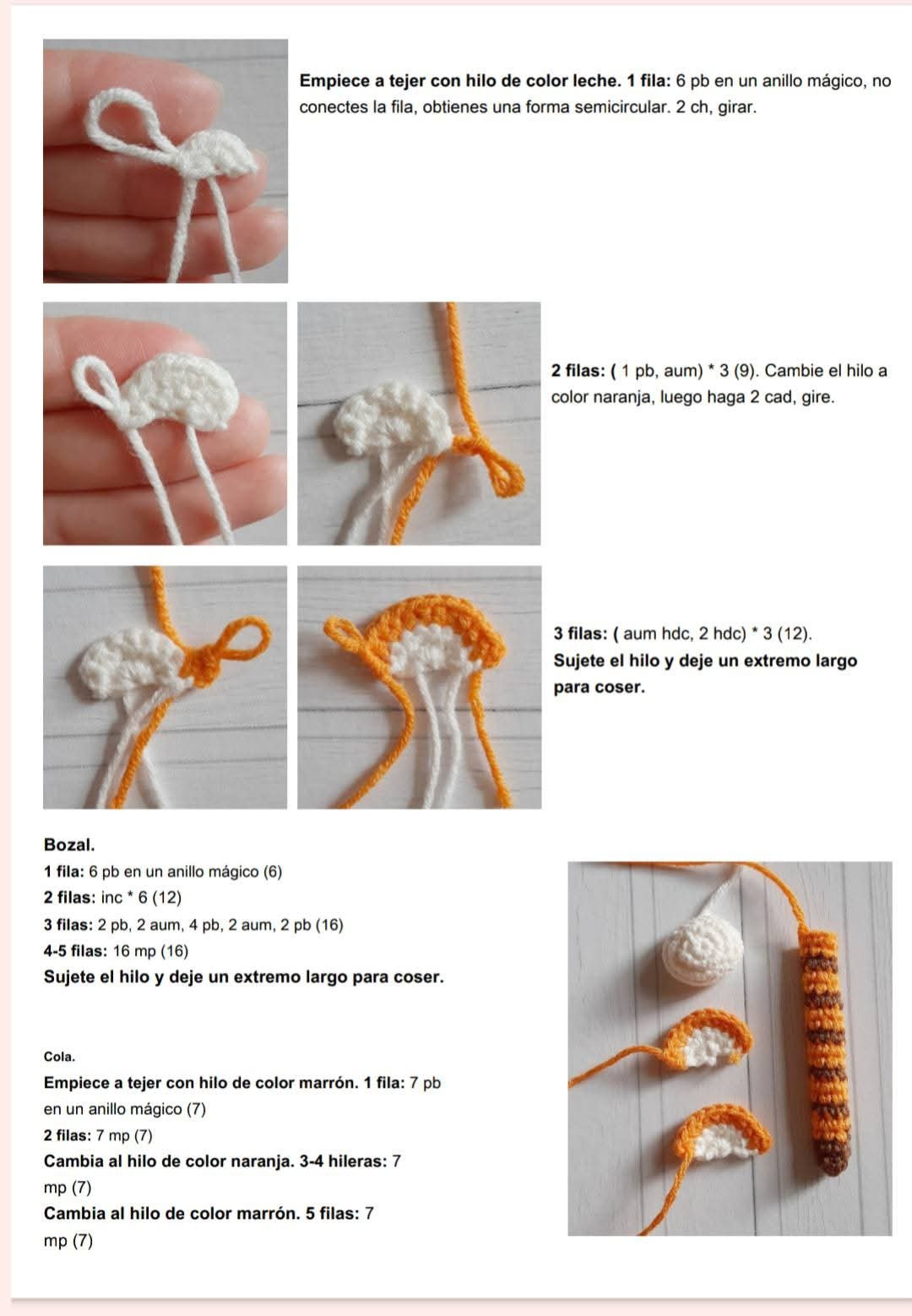 Empiece a tejer con hilo de color leche. 1 fila: 6 pb en un anillo mágico, no conectes la fila, obtienes una forma semicircular. 2 ch, girar.

2 filas: ( 1 pb, aum) * 3 (9). Cambie el hilo a color naranja, luego haga 2 cad, gire.

3 filas: ( aum hdc, 2 hdc) * 3 (12).
Sujete el hilo y deje un extremo largo para coser.

Bozal.
1 fila: 6 pb en un anillo mágico (6)
2 filas: inc * 6 (12)
3 filas: 2 pb, 2 aum, 4 pb, 2 aum, 2 pb (16)
4-5 filas: 16 mp (16)
Sujete el hilo y deje un extremo largo para coser.

Cola.
Empiece a tejer con hilo de color marrón. 1 fila: 7 pb en un anillo mágico (7)
2 filas: 7 mp (7)
Cambia al hilo de color naranja. 3-4 hileras: 7 mp (7)
Cambia al hilo de color marrón. 5 filas: 7 mp (7)