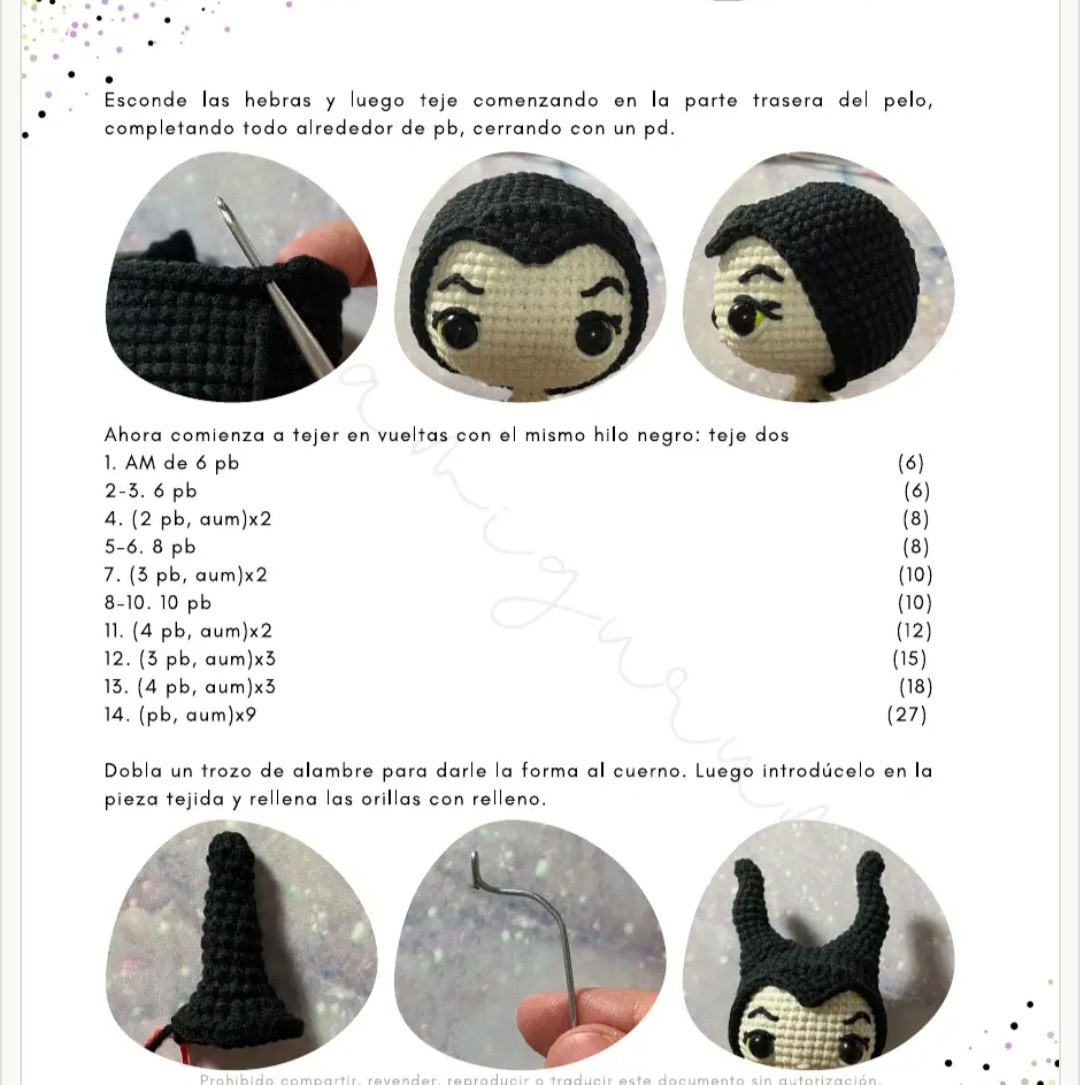 Esconde las hebras y luego teje comenzando en la parte trasera del pelo, completando todo alrededor de pb, cerrando con un pd.

Ahora comienza a tejer en vueltas con el mismo hilo negro: teje dos
1. AM de 6 pb (6)
2-3. 6 pb (6)
4. (2 pb, aum)x2 (8)
5-6. 8 pb (8)
7. (3 pb, aum)x2 (10)
8-10. 10 pb (10)
11. (4 pb, aum)x2 (12)
12. (3 pb, aum)x3 (15)
13. (4 pb, aum)x3 (18)
14. (pb, aum)x9 (27)

Dobla un trozo de alambre para darle la forma al cuerno. Luego introdúcelo en la pieza tejida y rellena las orillas con relleno.

Prohibido compartir, revender, reproducir o traducir este documento sin autorización.