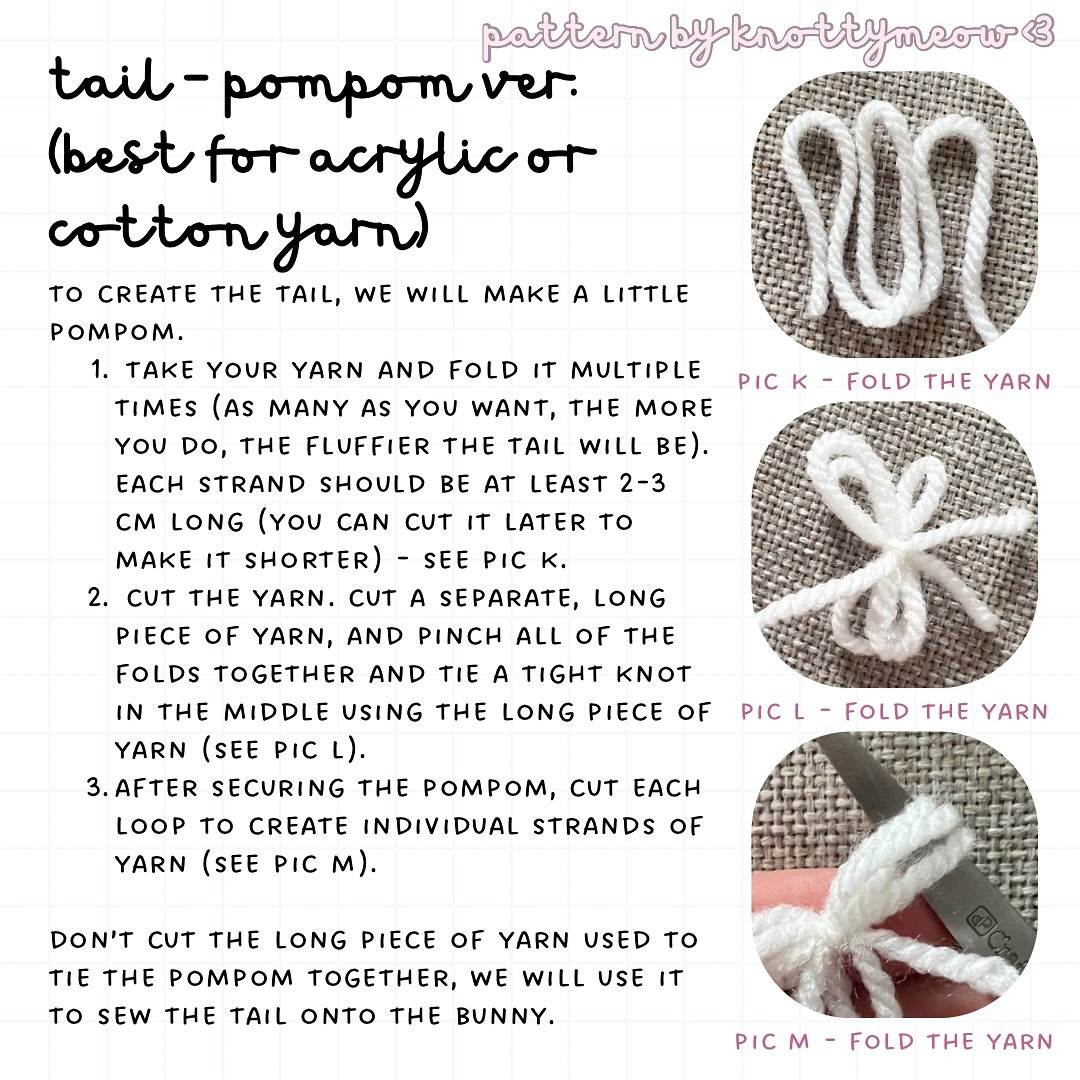 pattern by knottymeow <3

tail - pompom ver. (best for acrylic or cotton yarn)

TO CREATE THE TAIL, WE WILL MAKE A LITTLE POMPOM.

1. TAKE YOUR YARN AND FOLD IT MULTIPLE TIMES (AS MANY AS YOU WANT, THE MORE YOU DO, THE FLUFFIER THE TAIL WILL BE). EACH STRAND SHOULD BE AT LEAST 2-3 CM LONG (YOU CAN CUT IT LATER TO MAKE IT SHORTER) - SEE PIC K.
2. CUT THE YARN. CUT A SEPARATE, LONG PIECE OF YARN, AND PINCH ALL OF THE FOLDS TOGETHER AND TIE A TIGHT KNOT IN THE MIDDLE USING THE LONG PIECE OF YARN (SEE PIC L).
3. AFTER SECURING THE POMPOM, CUT EACH LOOP TO CREATE INDIVIDUAL STRANDS OF YARN (SEE PIC M).

DON'T CUT THE LONG PIECE OF YARN USED TO TIE THE POMPOM TOGETHER, WE WILL USE IT TO SEW THE TAIL ONTO THE BUNNY.

PIC K - FOLD THE YARN

PIC L - FOLD THE YARN

PIC M - FOLD THE YARN