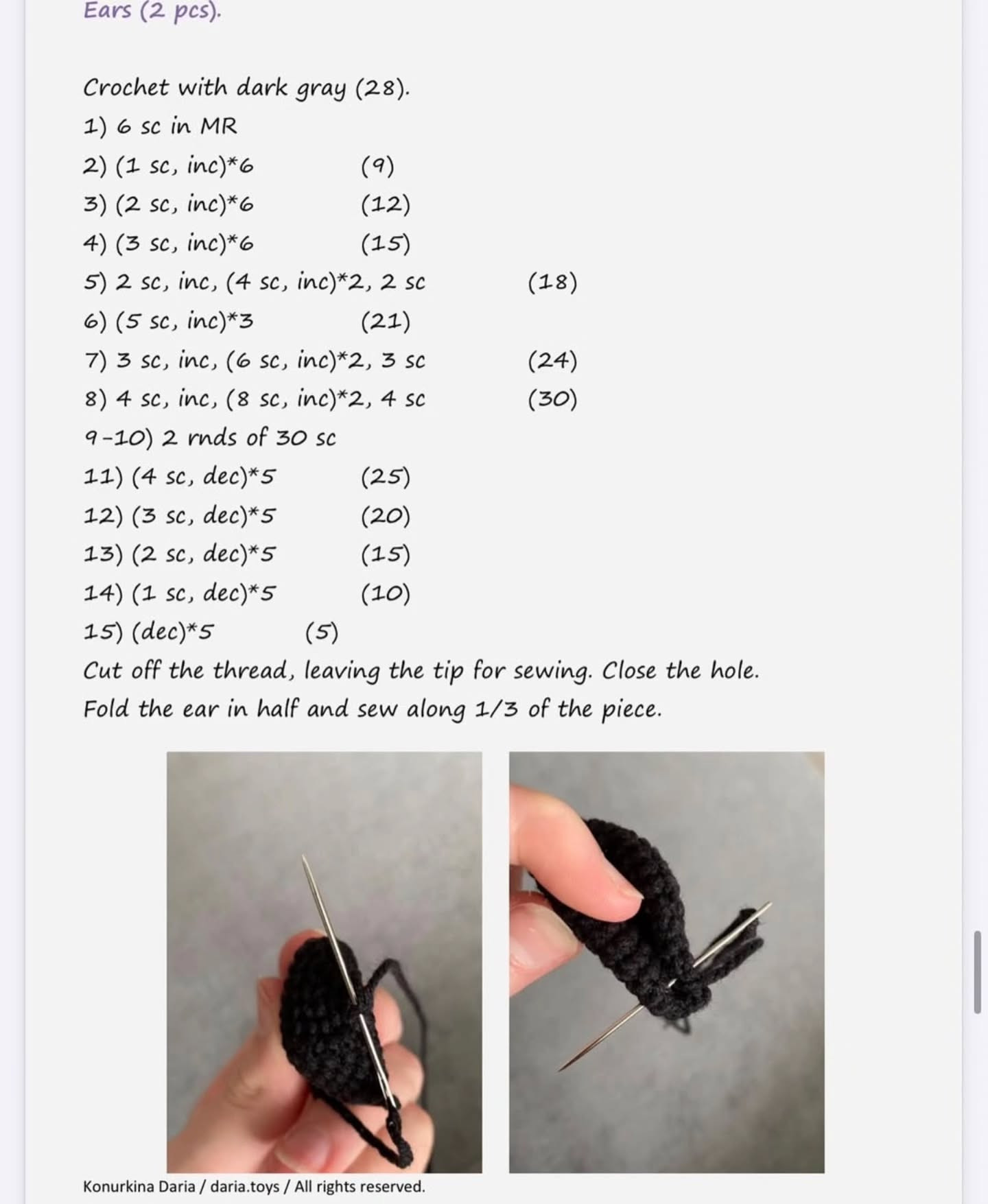 Ears (2 pcs).

Crochet with dark gray (28).
1) 6 sc in MR
2) (1 sc, inc)*6 (9)
3) (2 sc, inc)*6 (12)
4) (3 sc, inc)*6 (15)
5) 2 sc, inc, (4 sc, inc)*2, 2 sc (18)
6) (5 sc, inc)*3 (21)
7) 3 sc, inc, (6 sc, inc)*2, 3 sc (24)
8) 4 sc, inc, (8 sc, inc)*2, 4 sc (30)
9-10) 2 rnds of 30 sc
11) (4 sc, dec)*5 (25)
12) (3 sc, dec)*5 (20)
13) (2 sc, dec)*5 (15)
14) (1 sc, dec)*5 (10)
15) (dec)*5 (5)
Cut off the thread, leaving the tip for sewing. Close the hole.
Fold the ear in half and sew along 1/3 of the piece.

Konurkina Daria / daria.toys / All rights reserved.