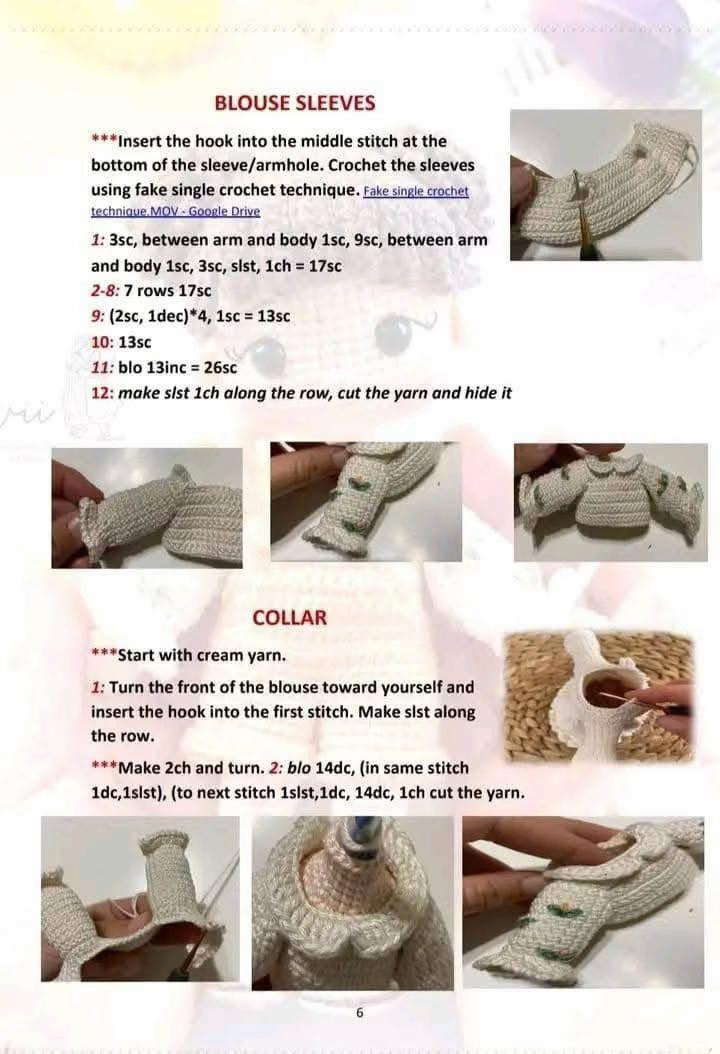 BLOUSE SLEEVES

***Insert the hook into the middle stitch at the bottom of the sleeve/armhole. Crochet the sleeves using fake single crochet technique. Fake single crochet technique.MOV - Google Drive

1: 3sc, between arm and body 1sc, 9sc, between arm and body 1sc, 3sc, slst, 1ch = 17sc
2-8: 7 rows 17sc
9: (2sc, 1dec)*4, 1sc = 13sc
10: 13sc
11: blo 13inc = 26sc
12: make slst 1ch along the row, cut the yarn and hide it

COLLAR

***Start with cream yarn.

1: Turn the front of the blouse toward yourself and insert the hook into the first stitch. Make slst along the row.

***Make 2ch and turn. 2: blo 14dc, (in same stitch 1dc,1slst), (to next stitch 1slst,1dc, 14dc, 1ch cut the yarn.

6