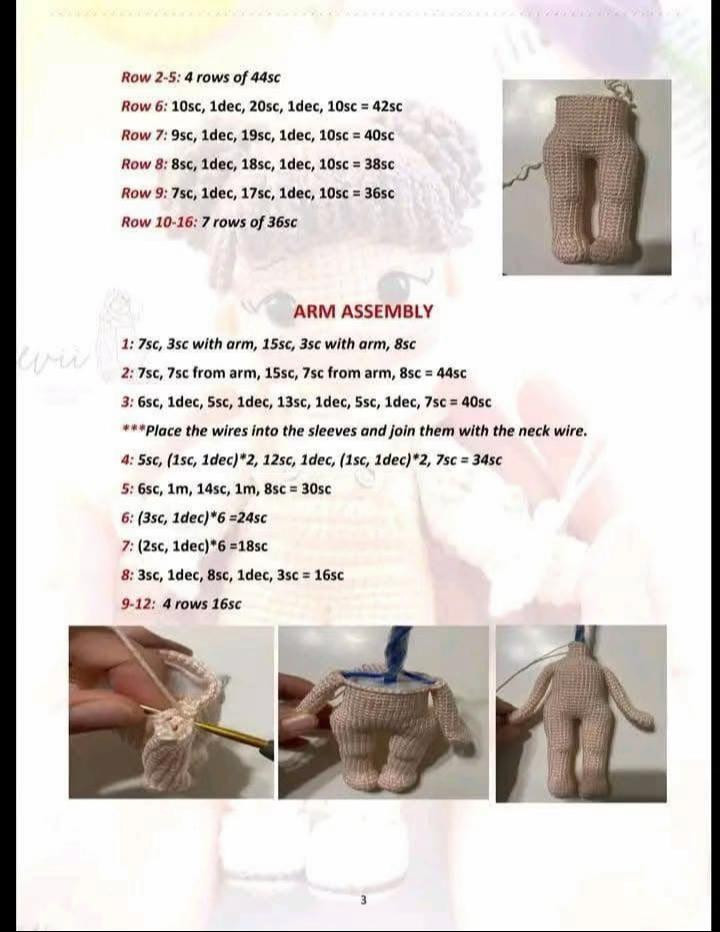 Row 2-5: 4 rows of 44sc

Row 6: 10sc, 1dec, 20sc, 1dec, 10sc = 42sc

Row 7: 9sc, 1dec, 19sc, 1dec, 10sc = 40sc

Row 8: 8sc, 1dec, 18sc, 1dec, 10sc = 38sc

Row 9: 7sc, 1dec, 17sc, 1dec, 10sc = 36sc

Row 10-16: 7 rows of 36sc

ARM ASSEMBLY

1: 7sc, 3sc with arm, 15sc, 3sc with arm, 8sc

2: 7sc, 7sc from arm, 15sc, 7sc from arm, 8sc = 44sc

3: 6sc, 1dec, 5sc, 1dec, 13sc, 1dec, 5sc, 1dec, 7sc = 40sc

***Place the wires into the sleeves and join them with the neck wire.

4: 5sc, (1sc, 1dec)*2, 12sc, 1dec, (1sc, 1dec)*2, 7sc = 34sc

5: 6sc, 1m, 14sc, 1m, 8sc = 30sc

6: (3sc, 1dec)*6 =24sc

7: (2sc, 1dec)*6 =18sc

8: 3sc, 1dec, 8sc, 1dec, 3sc = 16sc

9-12: 4 rows 16sc

3