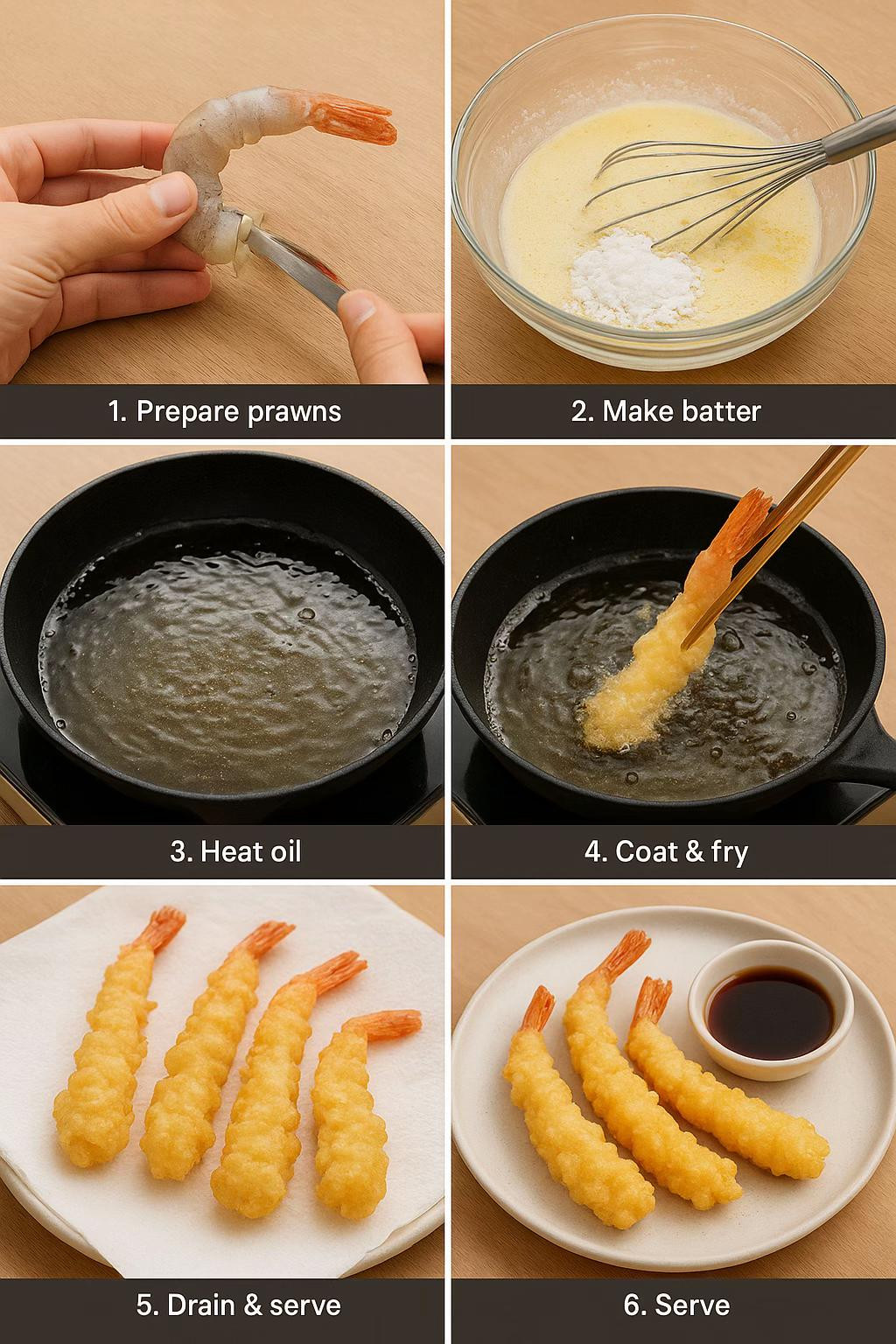 1. Prepare prawns

2. Make batter

3. Heat oil

4. Coat & fry

5. Drain & serve

6. Serve