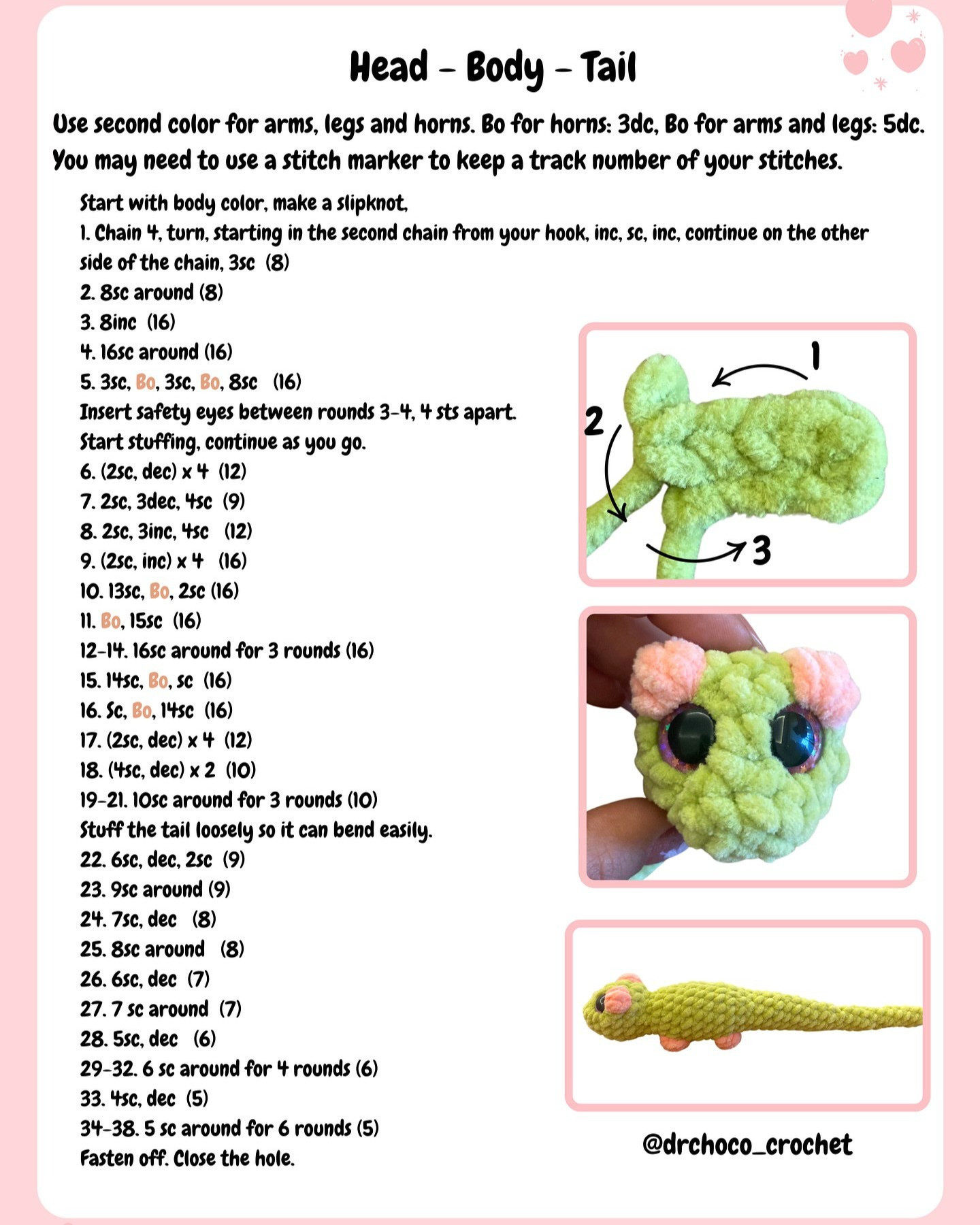 Head - Body - Tail

Use second color for arms, legs and horns. Bo for horns: 3dc, Bo for arms and legs: 5dc. You may need to use a stitch marker to keep a track number of your stitches.

Start with body color, make a slipknot,
1. Chain 4, turn, starting in the second chain from your hook, inc, sc, inc, continue on the other side of the chain, 3sc (8)
2. 8sc around (8)
3. 8inc (16)
4. 16sc around (16)
5. 3sc, Bo, 3sc, Bo, 8sc (16)
Insert safety eyes between rounds 3-4, 4 sts apart.
Start stuffing, continue as you go.
6. (2sc, dec) x 4 (12)
7. 2sc, 3dec, 4sc (9)
8. 2sc, 3inc, 4sc (12)
9. (2sc, inc) x 4 (16)
10. 13sc, Bo, 2sc (16)
11. Bo, 15sc (16)
12-14. 16sc around for 3 rounds (16)
15. 14sc, Bo, sc (16)
16. Sc, Bo, 14sc (16)
17. (2sc, dec) x 4 (12)
18. (4sc, dec) x 2 (10)
19-21. 10sc around for 3 rounds (10)
Stuff the tail loosely so it can bend easily.
22. 6sc, dec, 2sc (9)
23. 9sc around (9)
24. 7sc, dec (8)
25. 8sc around (8)
26. 6sc, dec (7)
27. 7 sc around (7)
28. 5sc, dec (6)
29-32. 6 sc around for 4 rounds (6)
33. 4sc, dec (5)
34-38. 5 sc around for 6 rounds (5)
Fasten off. Close the hole.

1
2
3

@drchoco_crochet