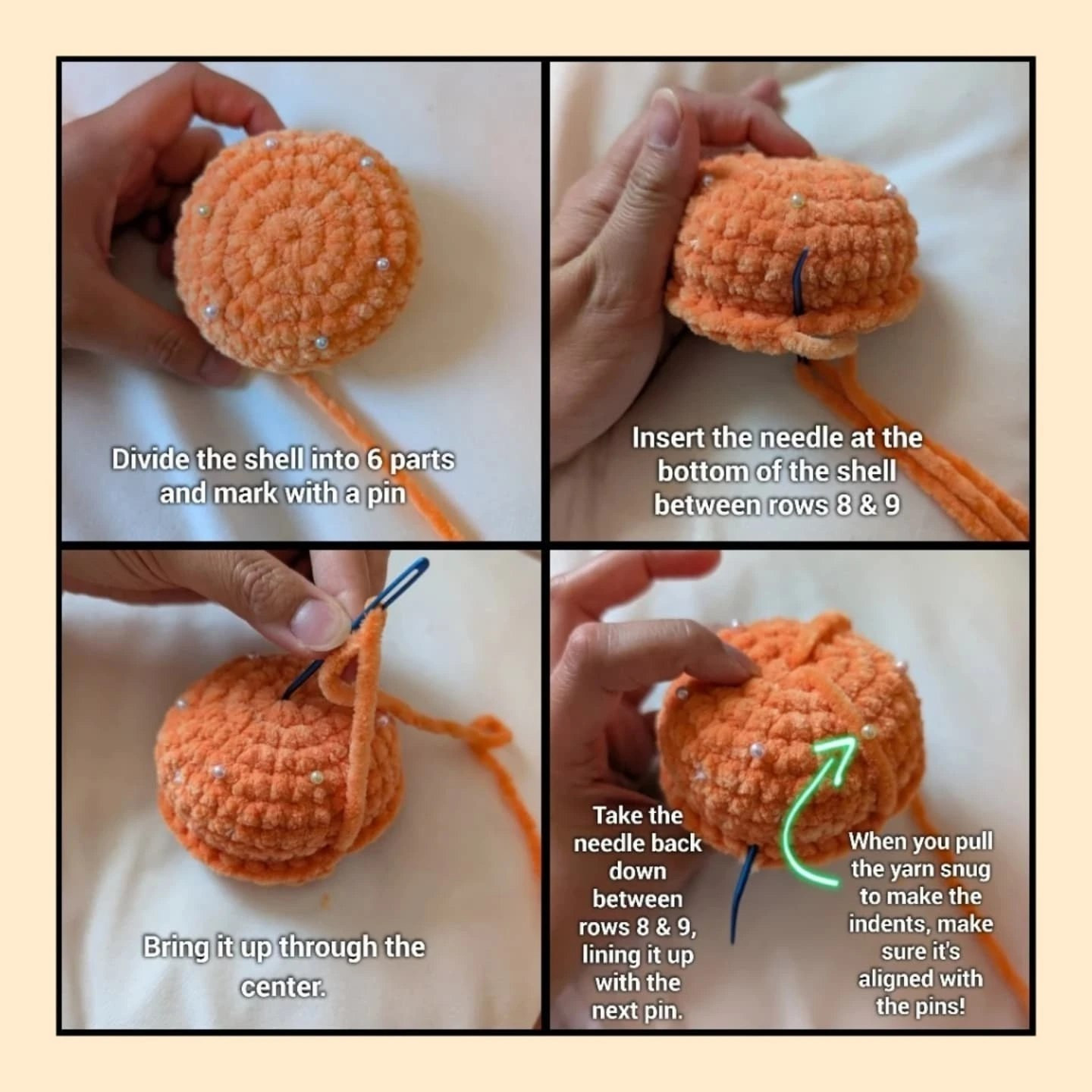 Divide the shell into 6 parts and mark with a pin

Insert the needle at the bottom of the shell between rows 8 & 9

Bring it up through the center.

Take the needle back down between rows 8 & 9, lining it up with the next pin.

When you pull the yarn snug to make the indents, make sure it's aligned with the pins!