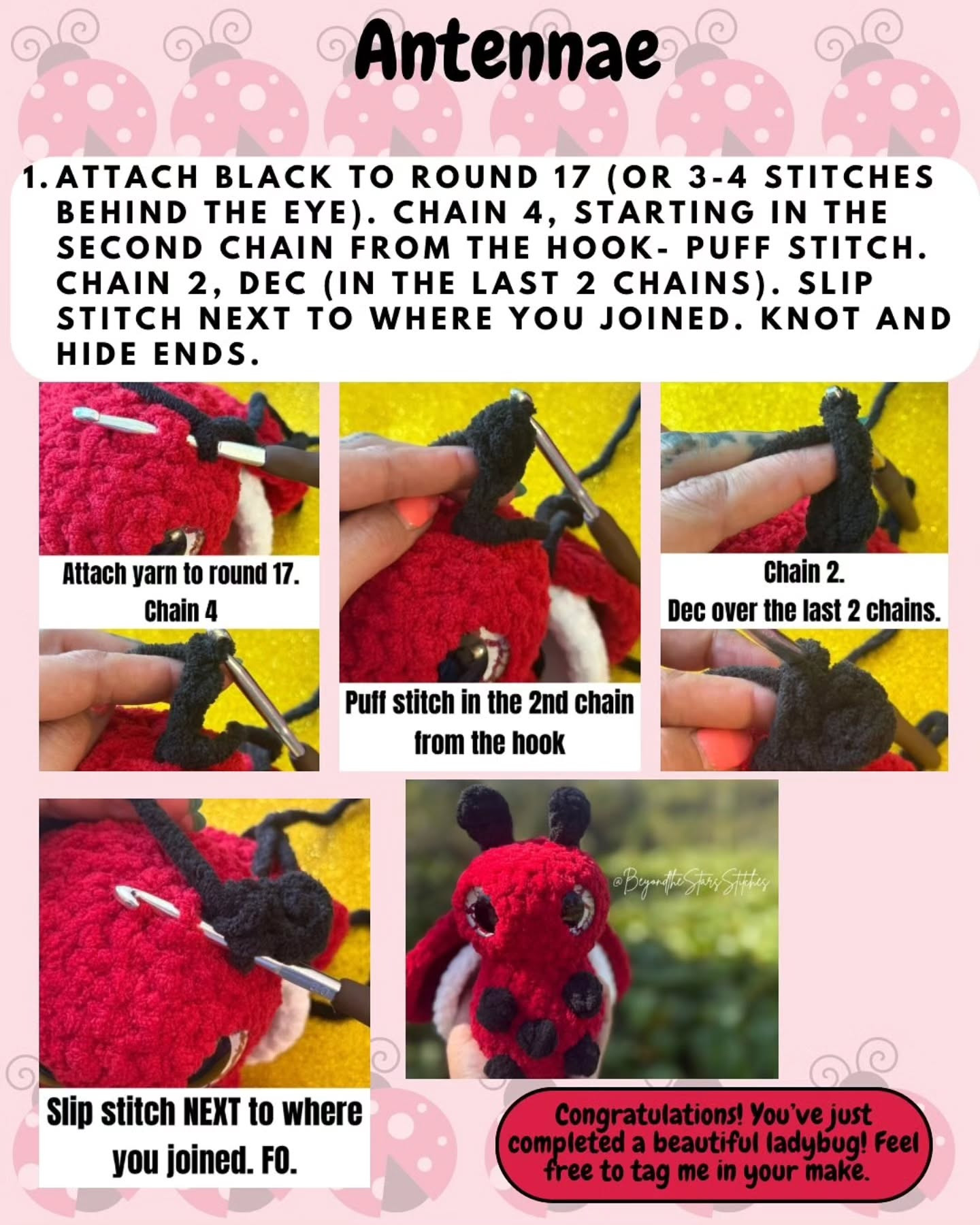 Antennae

1. ATTACH BLACK TO ROUND 17 (OR 3-4 STITCHES BEHIND THE EYE). CHAIN 4, STARTING IN THE SECOND CHAIN FROM THE HOOK- PUFF STITCH. CHAIN 2, DEC (IN THE LAST 2 CHAINS). SLIP STITCH NEXT TO WHERE YOU JOINED. KNOT AND HIDE ENDS.

Attach yarn to round 17.
Chain 4

Puff stitch in the 2nd chain from the hook

Chain 2.
Dec over the last 2 chains.

Slip stitch NEXT to where you joined. FO.

@BeyondtheStarsStitches

Congratulations! You've just completed a beautiful ladybug! Feel free to tag me in your make.