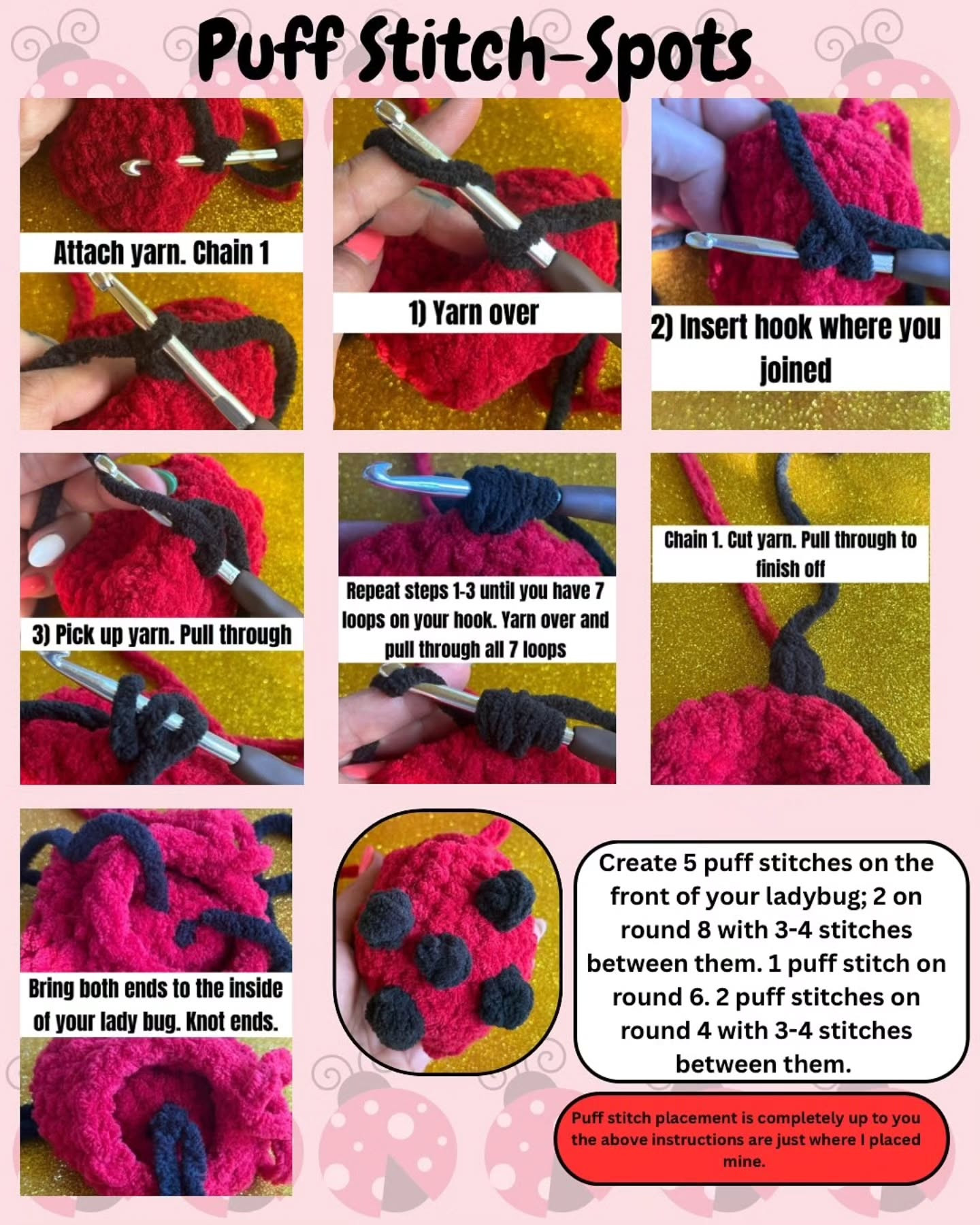 Puff Stitch-Spots

Attach yarn. Chain 1

1) Yarn over

2) Insert hook where you joined

3) Pick up yarn. Pull through

Repeat steps 1-3 until you have 7 loops on your hook. Yarn over and pull through all 7 loops

Chain 1. Cut yarn. Pull through to finish off

Bring both ends to the inside of your lady bug. Knot ends.

Create 5 puff stitches on the front of your ladybug; 2 on round 8 with 3-4 stitches between them. 1 puff stitch on round 6. 2 puff stitches on round 4 with 3-4 stitches between them.

Puff stitch placement is completely up to you the above instructions are just where I placed mine.