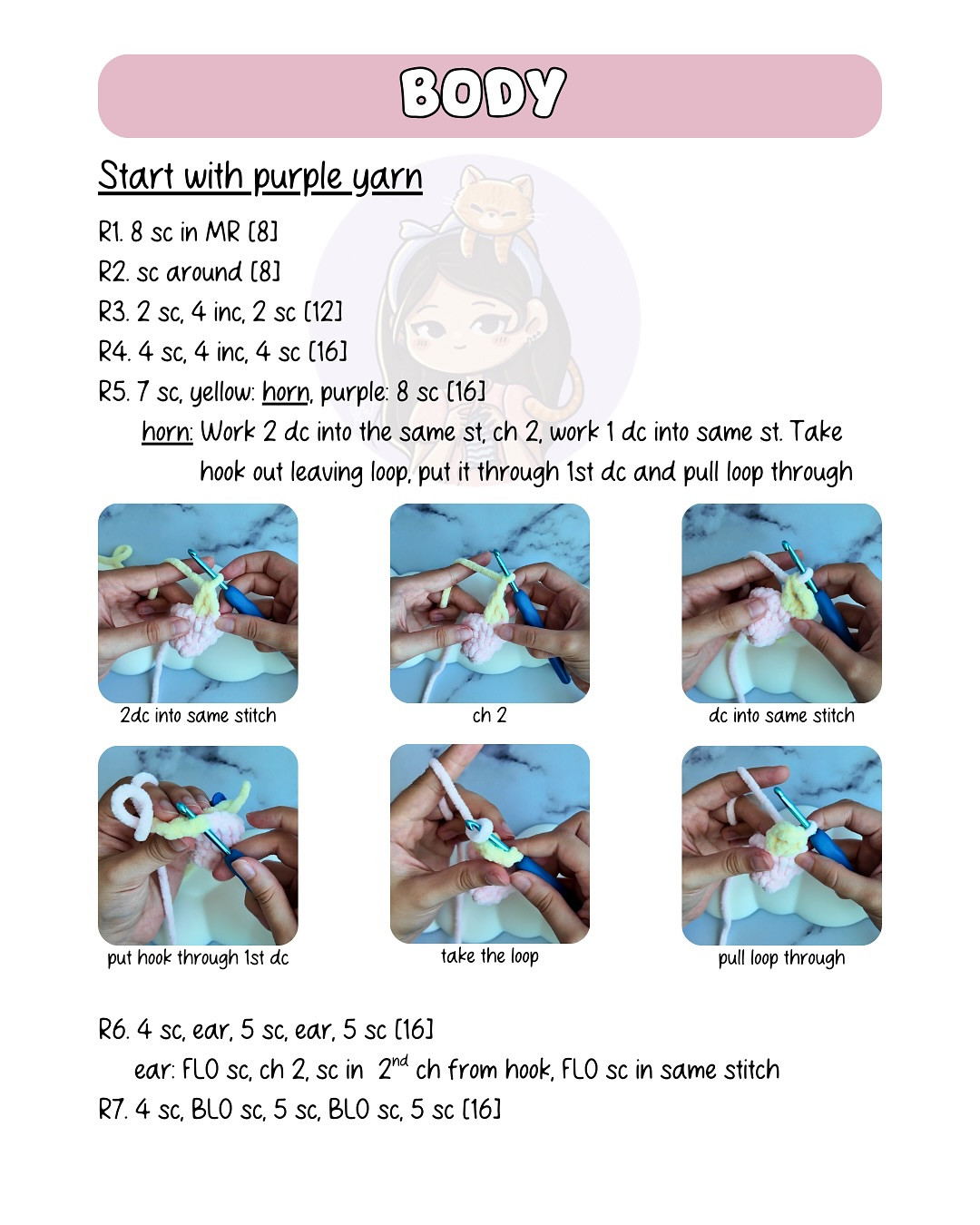 BODY

Start with purple yarn

R1. 8 sc in MR [8]
R2. sc around [8]
R3. 2 sc, 4 inc, 2 sc [12]
R4. 4 sc, 4 inc, 4 sc [16]
R5. 7 sc, yellow: horn, purple: 8 sc [16]
horn: Work 2 dc into the same st, ch 2, work 1 dc into same st. Take hook out leaving loop, put it through 1st dc and pull loop through

2dc into same stitch

ch 2

dc into same stitch

put hook through 1st dc

take the loop

pull loop through

R6. 4 sc, ear, 5 sc, ear, 5 sc [16]
ear: FLO sc, ch 2, sc in 2$^{nd}$ ch from hook, FLO sc in same stitch
R7. 4 sc, BLO sc, 5 sc, BLO sc, 5 sc [16]