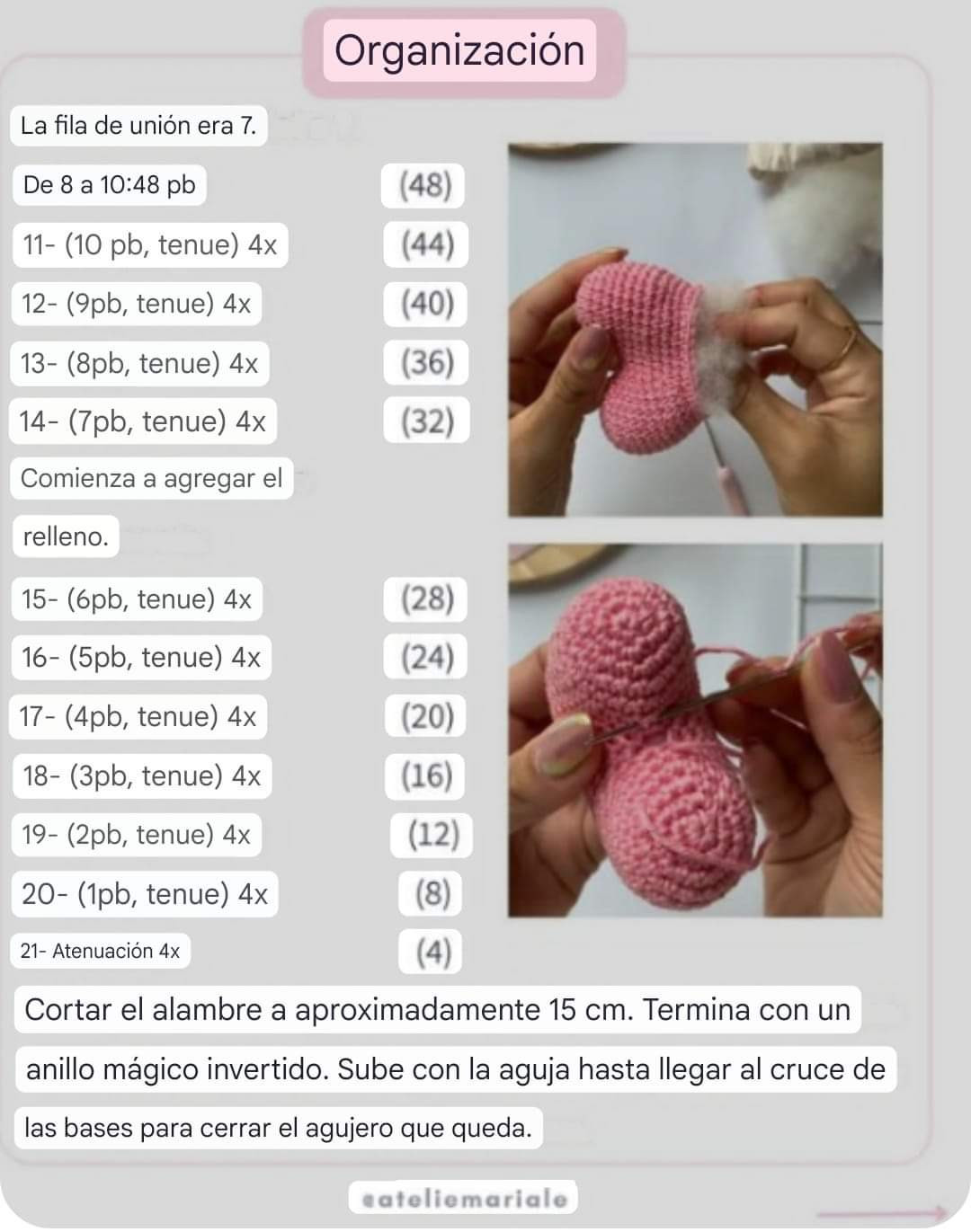 Organización

La fila de unión era 7.

De 8 a 10:48 pb (48)

11- (10 pb, tenue) 4x (44)

12- (9pb, tenue) 4x (40)

13- (8pb, tenue) 4x (36)

14- (7pb, tenue) 4x (32)

Comienza a agregar el relleno.

15- (6pb, tenue) 4x (28)

16- (5pb, tenue) 4x (24)

17- (4pb, tenue) 4x (20)

18- (3pb, tenue) 4x (16)

19- (2pb, tenue) 4x (12)

20- (1pb, tenue) 4x (8)

21- Atenuación 4x (4)

Cortar el alambre a aproximadamente 15 cm. Termina con un anillo mágico invertido. Sube con la aguja hasta llegar al cruce de las bases para cerrar el agujero que queda.

@ateliemariale