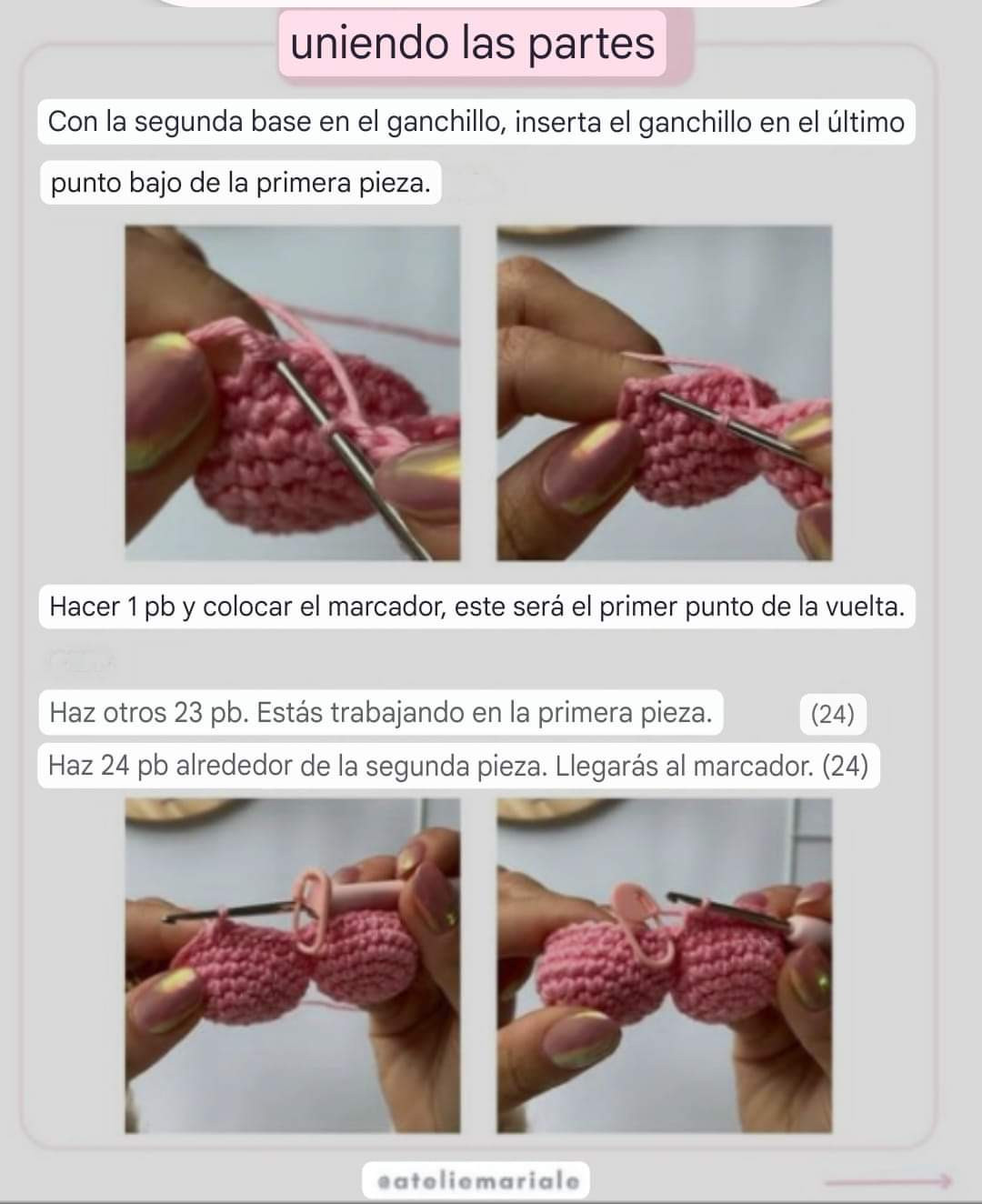 uniendo las partes

Con la segunda base en el ganchillo, inserta el ganchillo en el último punto bajo de la primera pieza.

Hacer 1 pb y colocar el marcador, este será el primer punto de la vuelta.

Haz otros 23 pb. Estás trabajando en la primera pieza. (24)

Haz 24 pb alrededor de la segunda pieza. Llegarás al marcador. (24)

@ateliemarialo