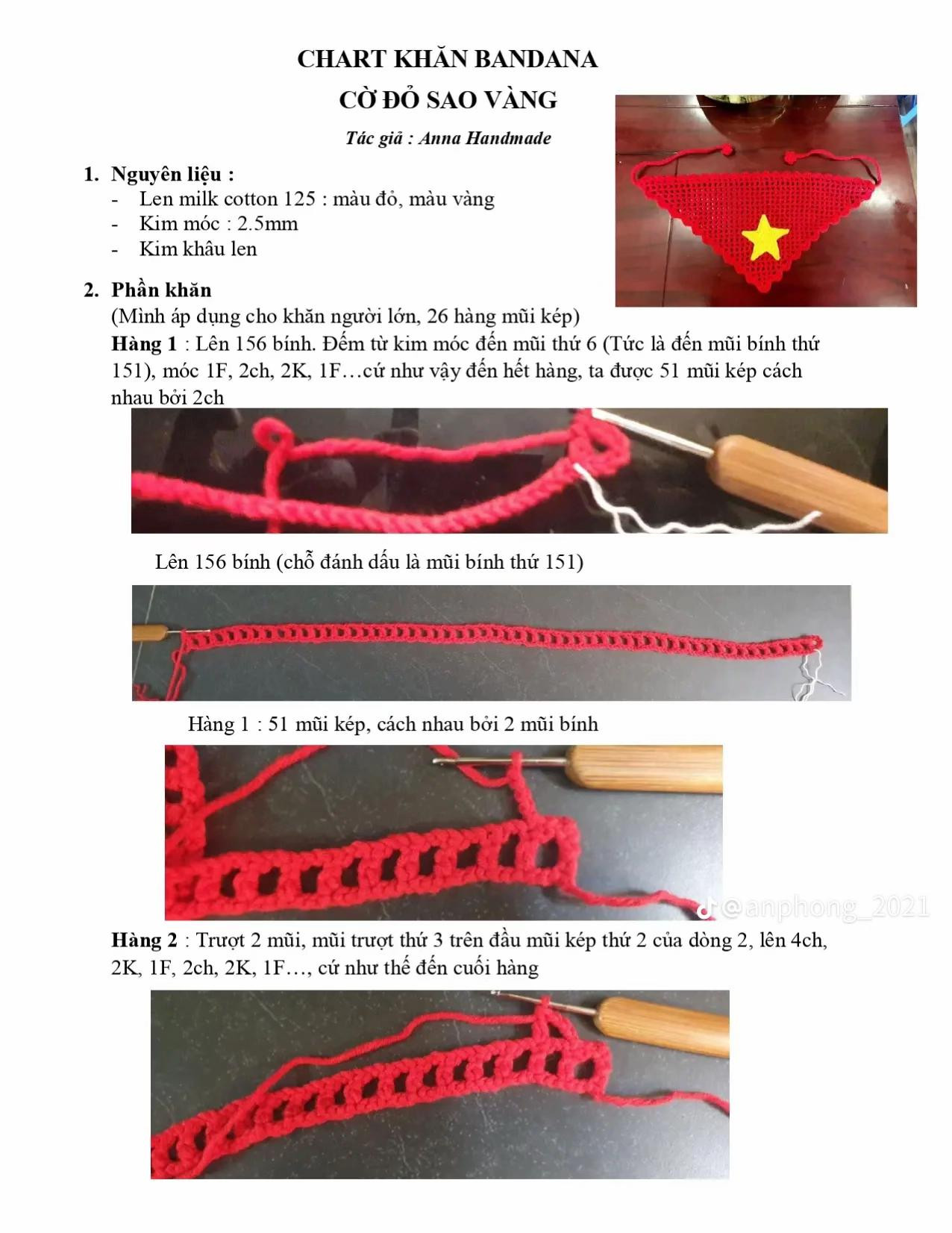 CHART KHĂN BANDANA
CỜ ĐỎ SAO VÀNG

Tác giả : Anna Handmade

1. Nguyên liệu :
- Len milk cotton 125 : màu đỏ, màu vàng
- Kim móc : 2.5mm
- Kim khâu len

2. Phần khăn
(Mình áp dụng cho khăn người lớn, 26 hàng mũi kép)
Hàng 1 : Lên 156 bính. Đếm từ kim móc đến mũi thứ 6 (Tức là đến mũi bính thứ 151), móc 1F, 2ch, 2K, 1F…cứ như vậy đến hết hàng, ta được 51 mũi kép cách nhau bởi 2ch

Lên 156 bính (chỗ đánh dấu là mũi bính thứ 151)

Hàng 1 : 51 mũi kép, cách nhau bởi 2 mũi bính

@anphong_2021

Hàng 2 : Trượt 2 mũi, mũi trượt thứ 3 trên đầu mũi kép thứ 2 của dòng 2, lên 4ch, 2K, 1F, 2ch, 2K, 1F…, cứ như thế đến cuối hàng