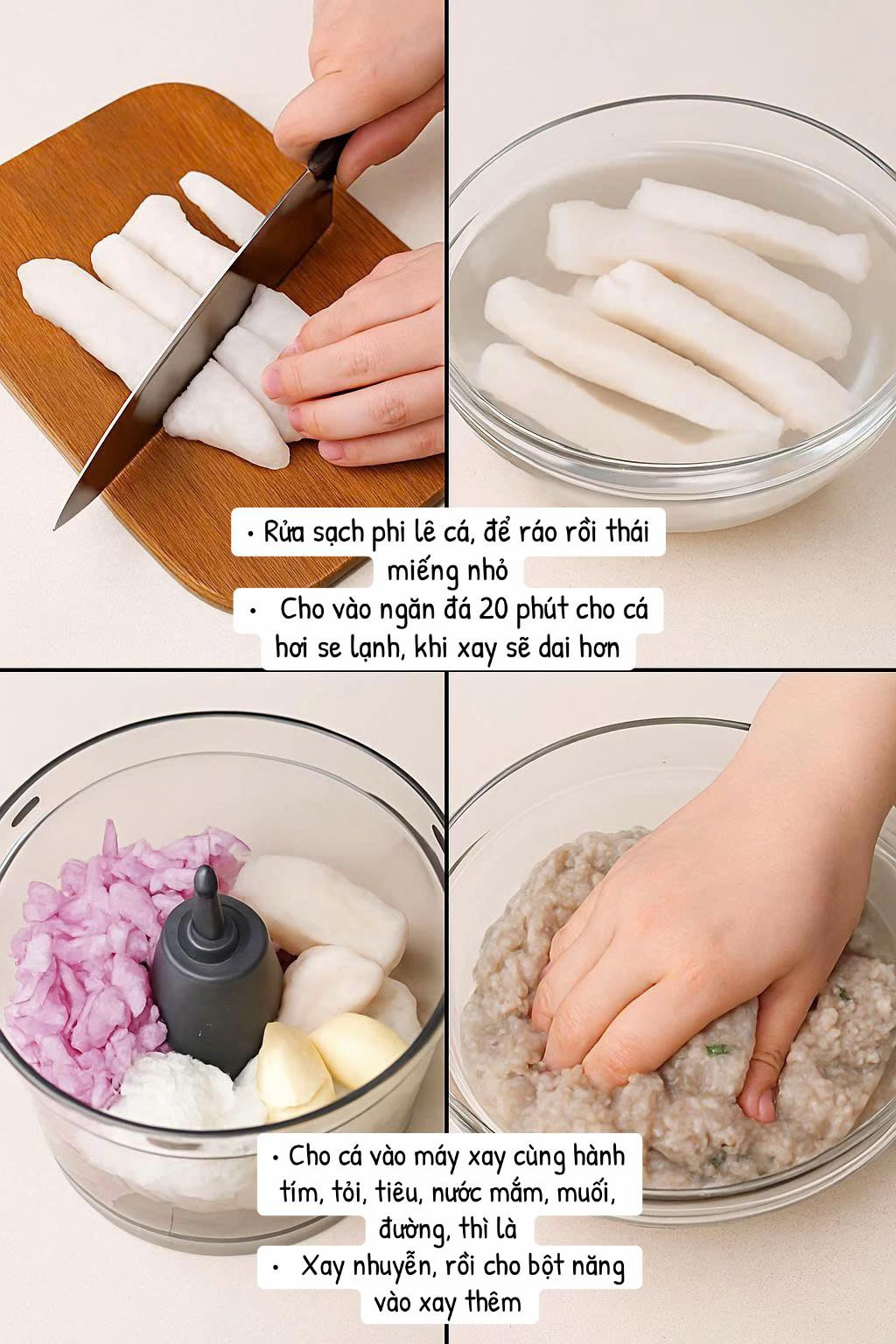 • Rửa sạch phi lê cá, để ráo rồi thái miếng nhỏ
• Cho vào ngăn đá 20 phút cho cá hơi se lạnh, khi xay sẽ dai hơn

• Cho cá vào máy xay cùng hành tím, tỏi, tiêu, nước mắm, muối, đường, thì là
• Xay nhuyễn, rồi cho bột năng vào xay thêm