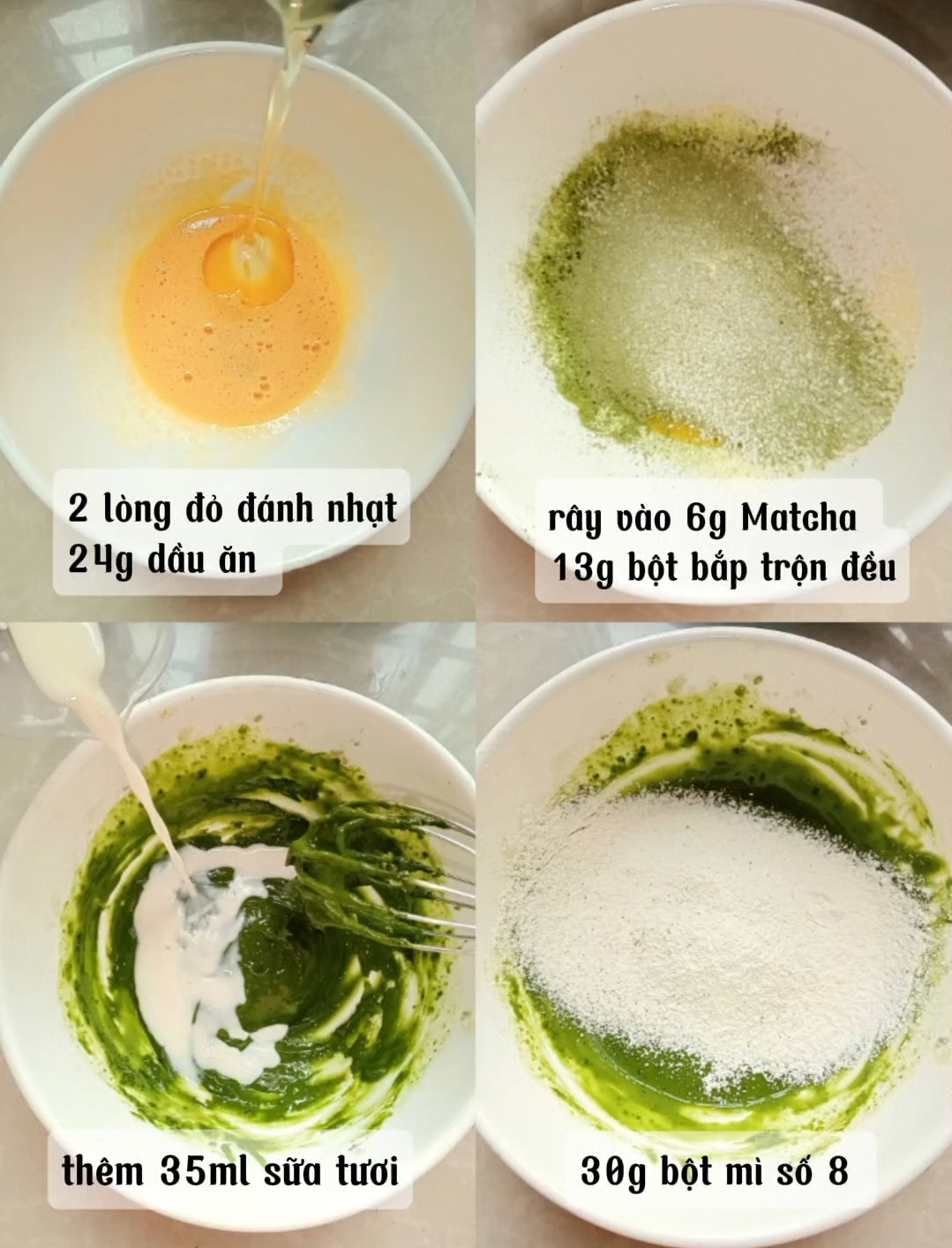 2 lòng đỏ đánh nhạt
24g dầu ăn

rây vào 6g Matcha
13g bột bắp trộn đều

thêm 35ml sữa tươi

30g bột mì số 8