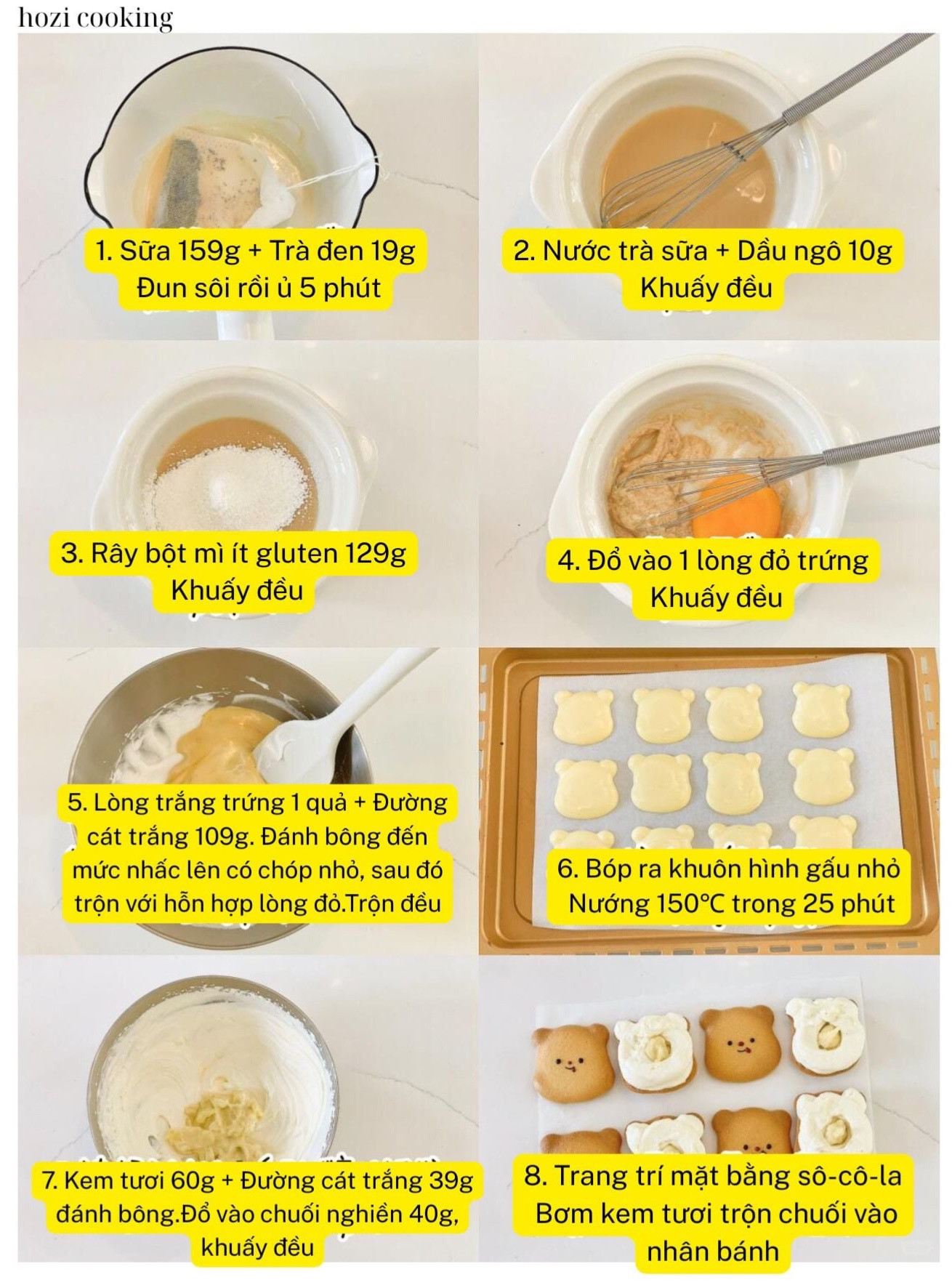 hozi cooking

1. Sữa 159g + Trà đen 19g
Đun sôi rồi ủ 5 phút

2. Nước trà sữa + Dầu ngô 10g
Khuấy đều

3. Rây bột mì ít gluten 129g
Khuấy đều

4. Đổ vào 1 lòng đỏ trứng
Khuấy đều

5. Lòng trắng trứng 1 quả + Đường cát trắng 109g. Đánh bông đến mức nhấc lên có chóp nhỏ, sau đó trộn với hỗn hợp lòng đỏ.Trộn đều

6. Bóp ra khuôn hình gấu nhỏ
Nướng 150°C trong 25 phút

7. Kem tươi 60g + Đường cát trắng 39g đánh bông.Đổ vào chuối nghiền 40g, khuấy đều

8. Trang trí mặt bằng sô-cô-la
Bơm kem tươi trộn chuối vào nhân bánh