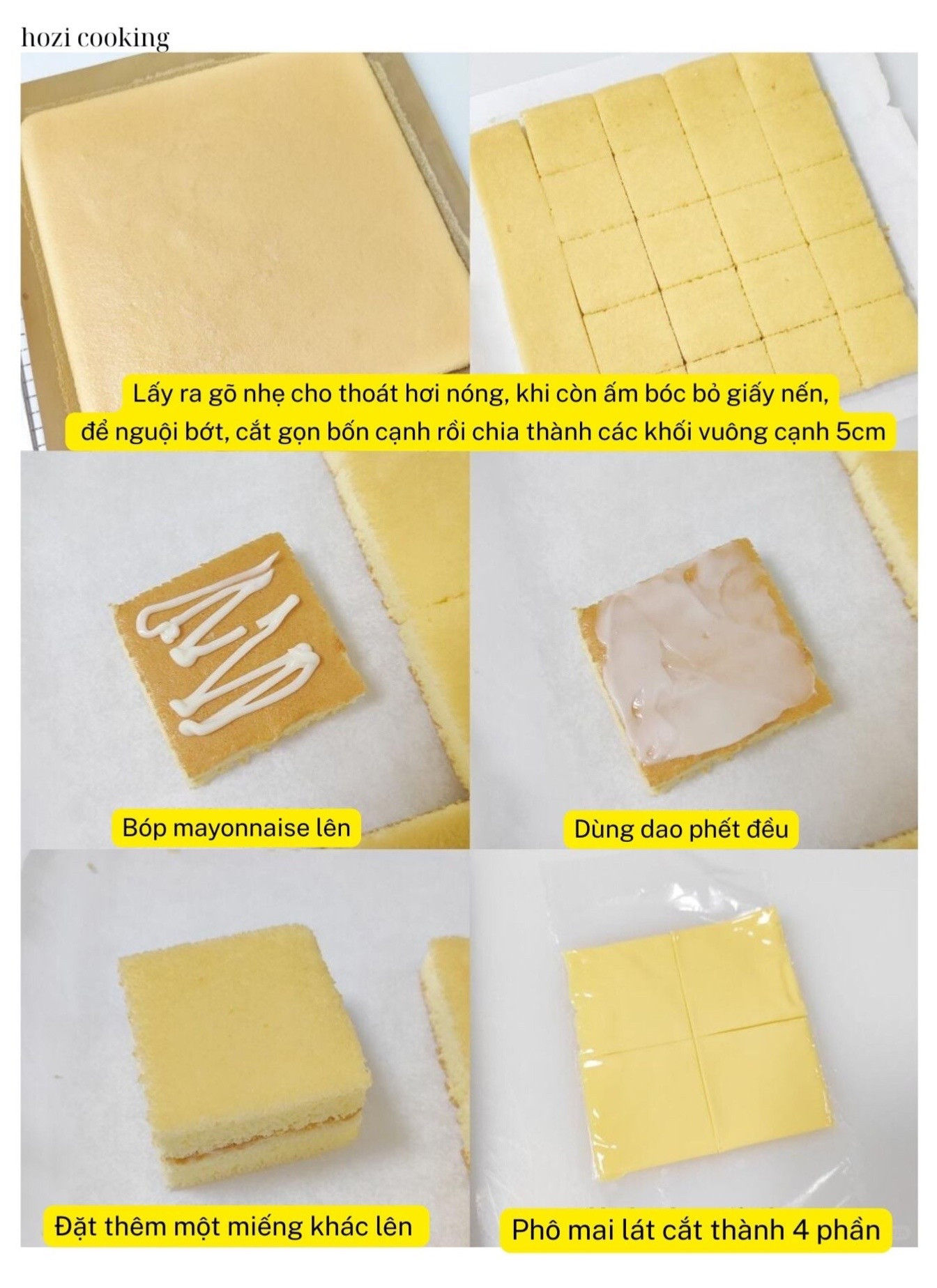 hozi cooking

Lấy ra gõ nhẹ cho thoát hơi nóng, khi còn ấm bóc bỏ giấy nến, để nguội bớt, cắt gọn bốn cạnh rồi chia thành các khối vuông cạnh 5cm

Bóp mayonnaise lên

Dùng dao phết đều

Đặt thêm một miếng khác lên

Phô mai lát cắt thành 4 phần