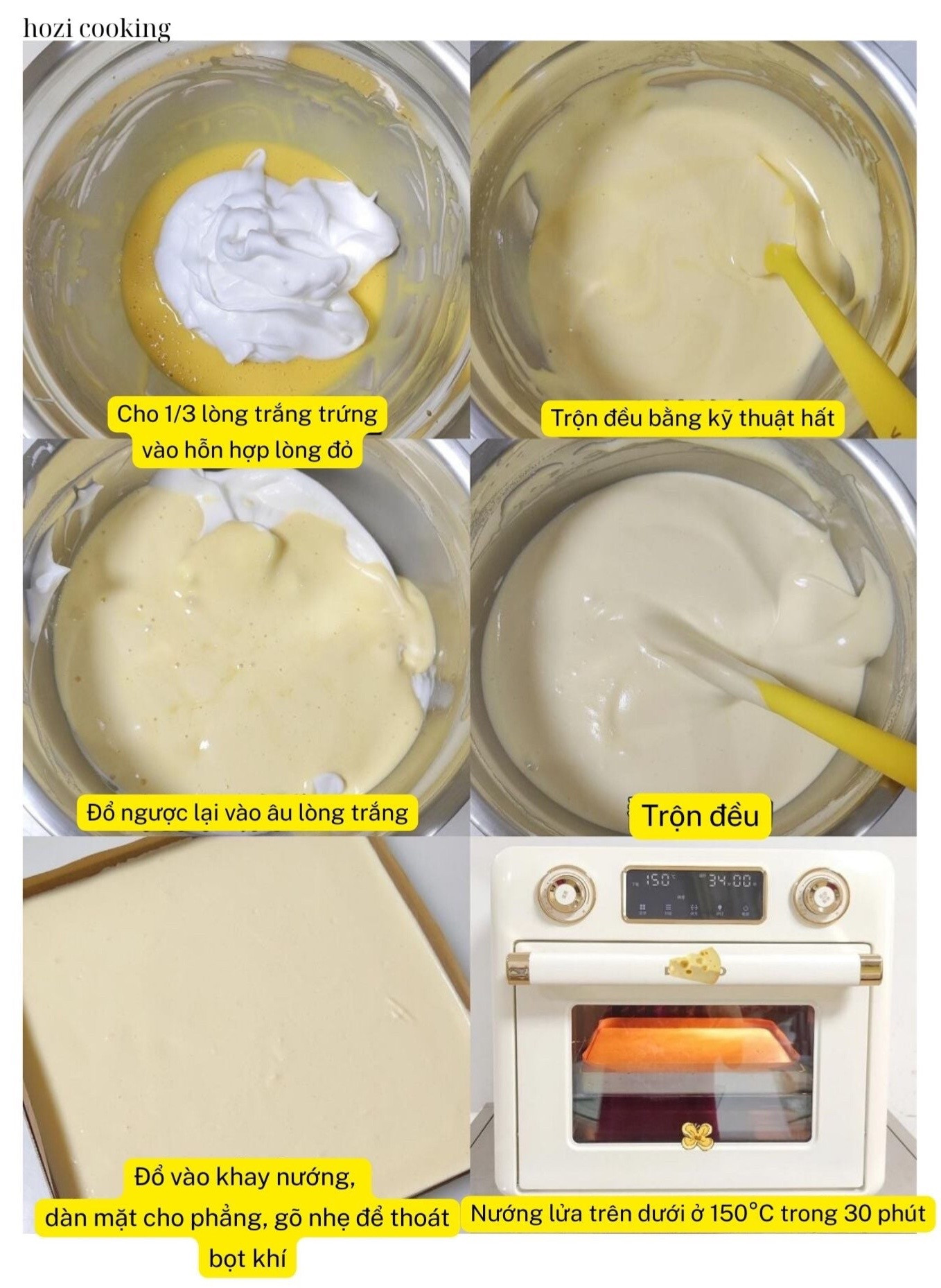 hozi cooking

Cho 1/3 lòng trắng trứng vào hỗn hợp lòng đỏ

Trộn đều bằng kỹ thuật hất

Đổ ngược lại vào âu lòng trắng

Trộn đều

150 34:00

Đổ vào khay nướng, dàn mặt cho phẳng, gõ nhẹ để thoát bọt khí

Nướng lửa trên dưới ở 150°C trong 30 phút