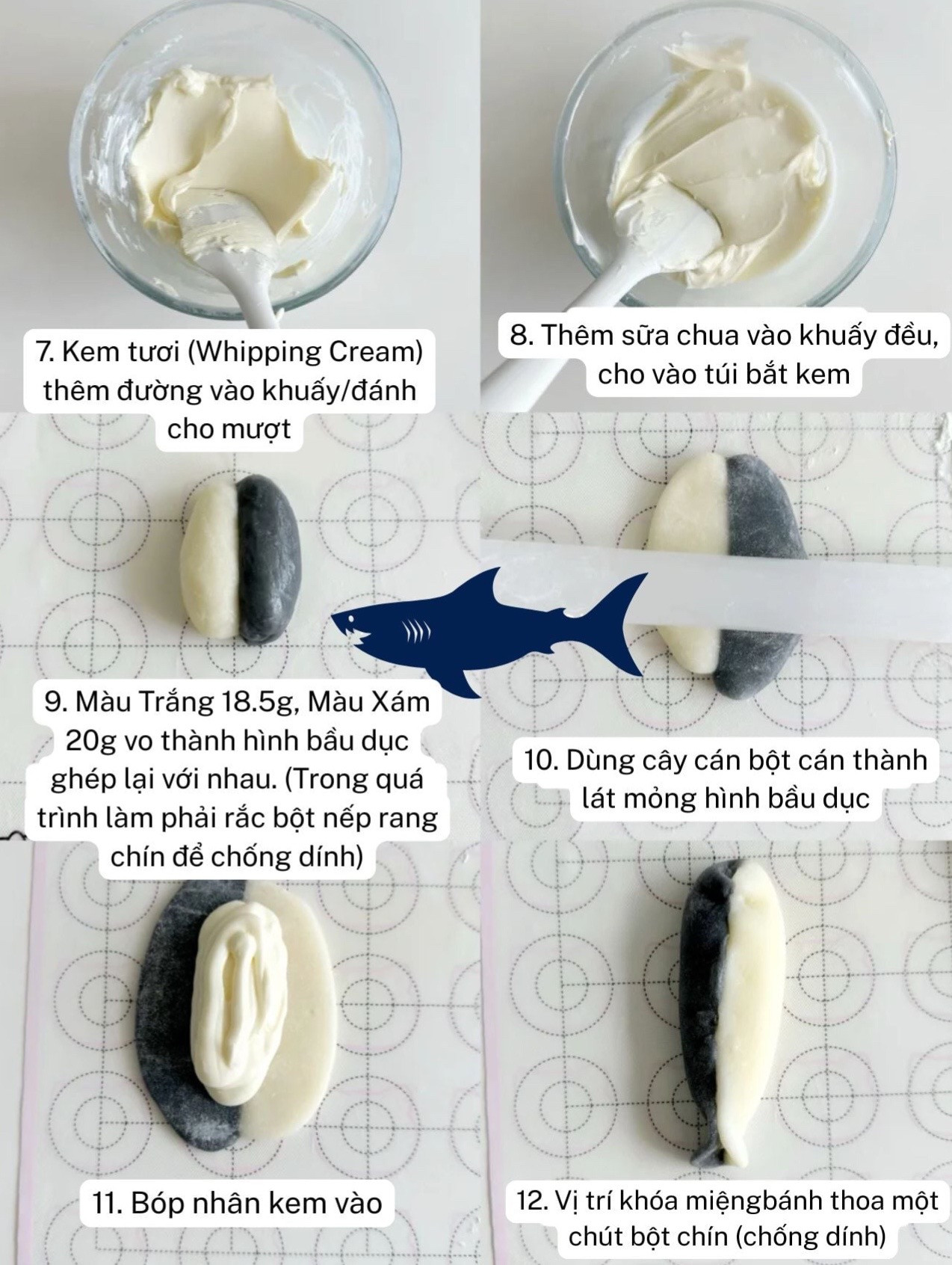 7. Kem tươi (Whipping Cream) thêm đường vào khuấy/đánh cho mượt

8. Thêm sữa chua vào khuấy đều, cho vào túi bắt kem

9. Màu Trắng 18.5g, Màu Xám 20g vo thành hình bầu dục ghép lại với nhau. (Trong quá trình làm phải rắc bột nếp rang chín để chống dính)

10. Dùng cây cán bột cán thành lát mỏng hình bầu dục

11. Bóp nhân kem vào

12. Vị trí khóa miệngbánh thoa một chút bột chín (chống dính)