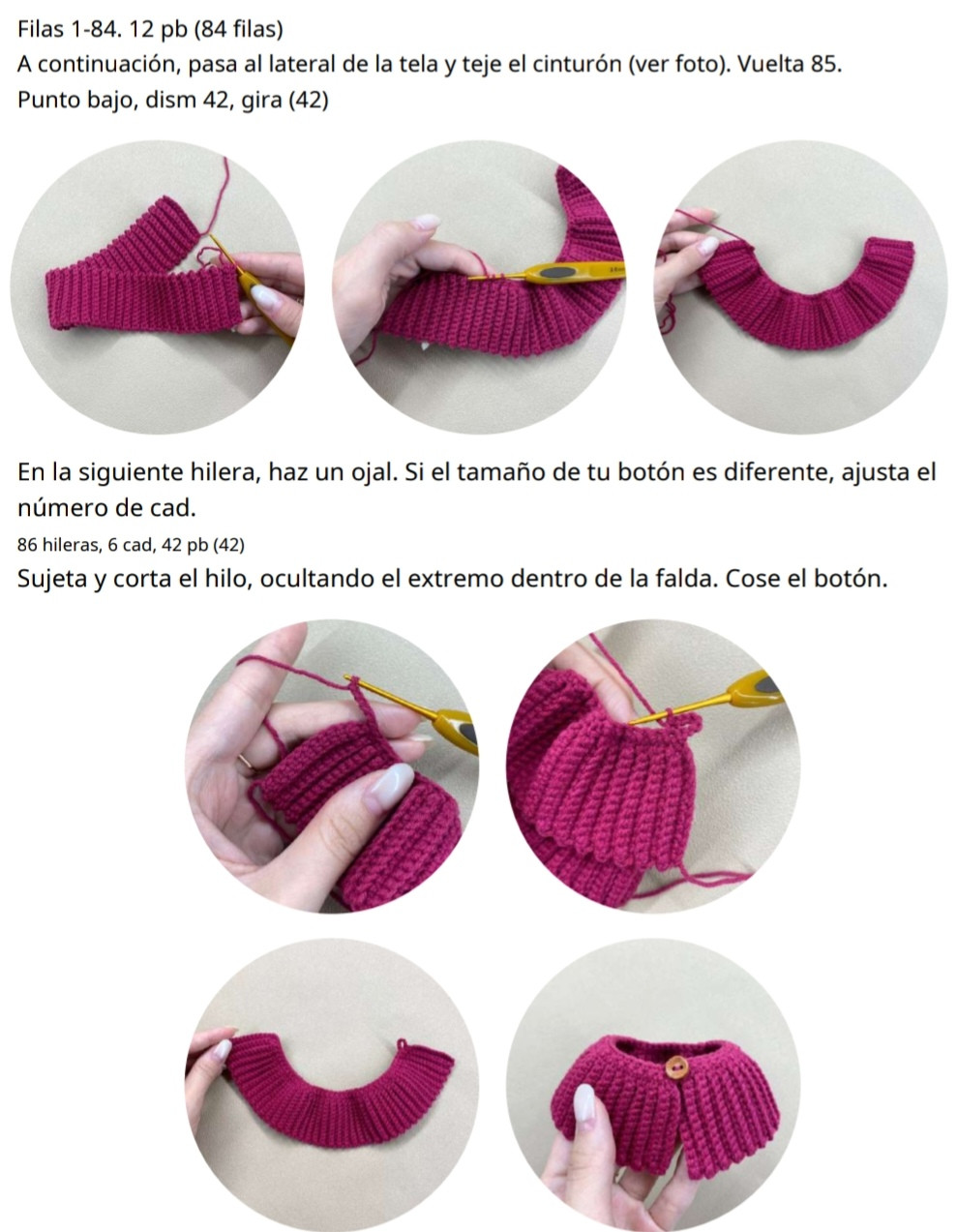 Filas 1-84. 12 pb (84 filas)
A continuación, pasa al lateral de la tela y teje el cinturón (ver foto). Vuelta 85.
Punto bajo, dism 42, gira (42)

En la siguiente hilera, haz un ojal. Si el tamaño de tu botón es diferente, ajusta el número de cad.
86 hileras, 6 cad, 42 pb (42)
Sujeta y corta el hilo, ocultando el extremo dentro de la falda. Cose el botón.