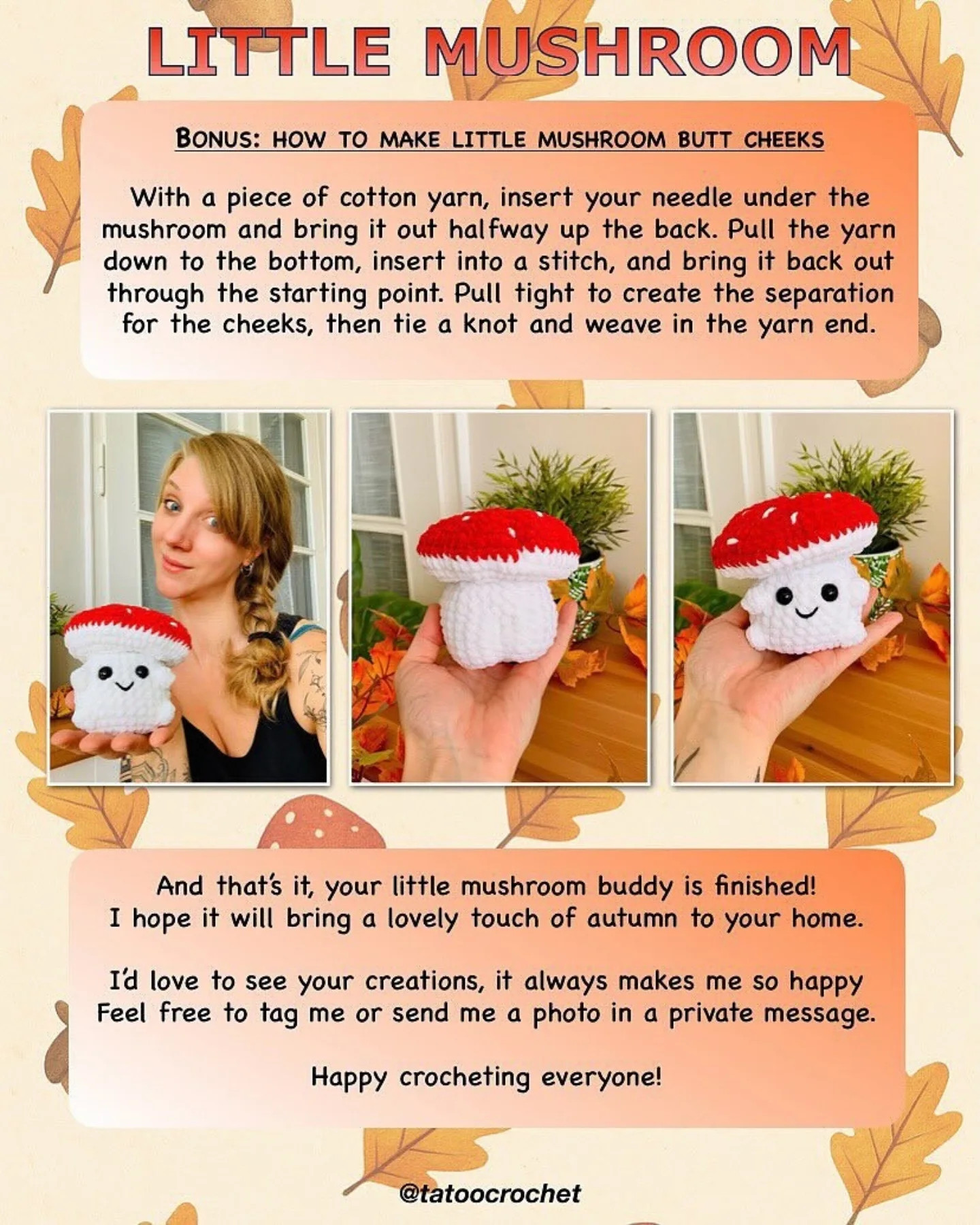 LITTLE MUSHROOM

BONUS: HOW TO MAKE LITTLE MUSHROOM BUTT CHEEKS

With a piece of cotton yarn, insert your needle under the mushroom and bring it out halfway up the back. Pull the yarn down to the bottom, insert into a stitch, and bring it back out through the starting point. Pull tight to create the separation for the cheeks, then tie a knot and weave in the yarn end.

And that's it, your little mushroom buddy is finished! I hope it will bring a lovely touch of autumn to your home.

I'd love to see your creations, it always makes me so happy Feel free to tag me or send me a photo in a private message.

Happy crocheting everyone!

@tatoocrochet