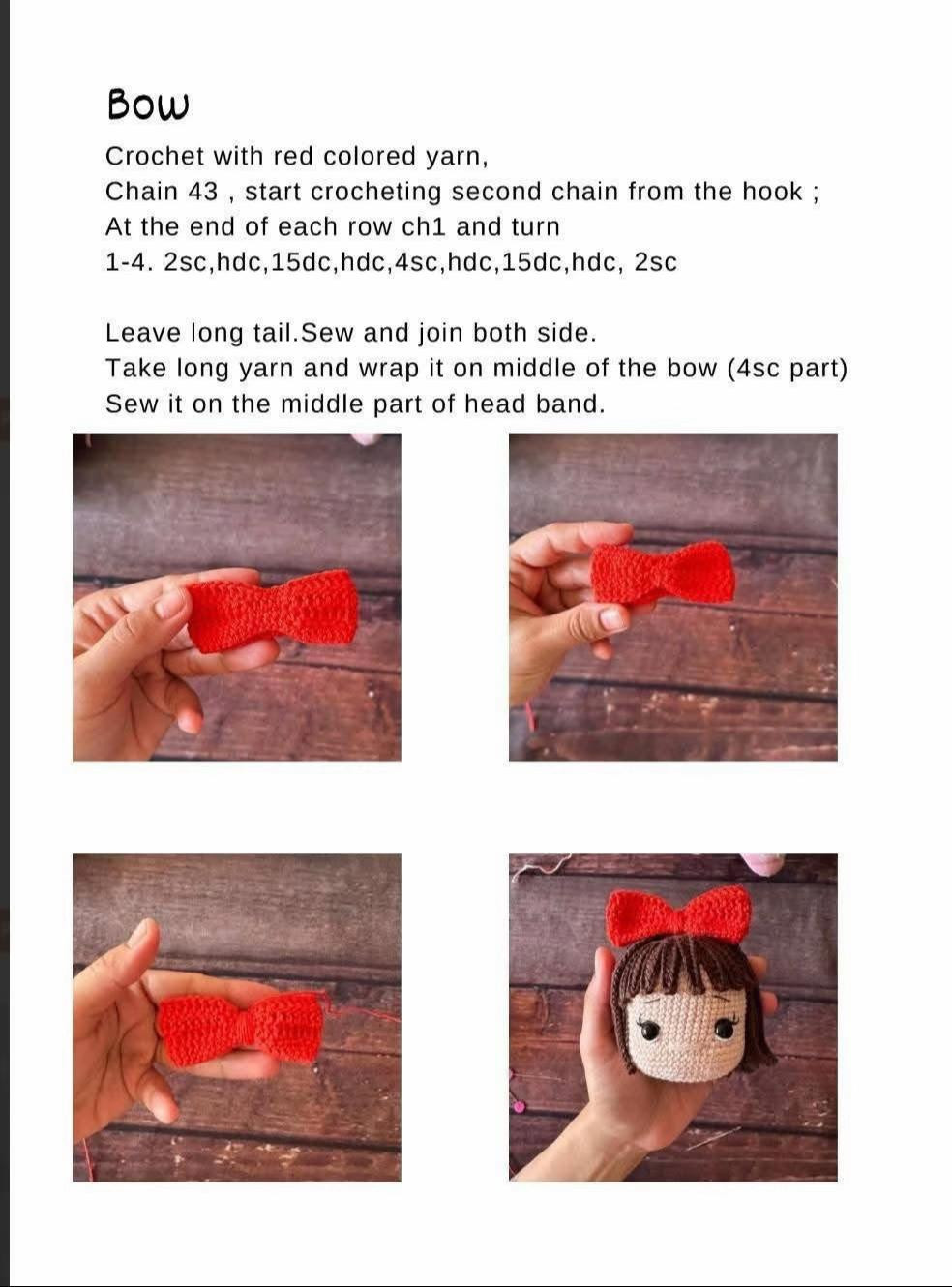 Bow

Crochet with red colored yarn,
Chain 43 , start crocheting second chain from the hook ;
At the end of each row ch1 and turn
1-4. 2sc,hdc,15dc,hdc,4sc,hdc,15dc,hdc, 2sc

Leave long tail.Sew and join both side.
Take long yarn and wrap it on middle of the bow (4sc part)
Sew it on the middle part of head band.