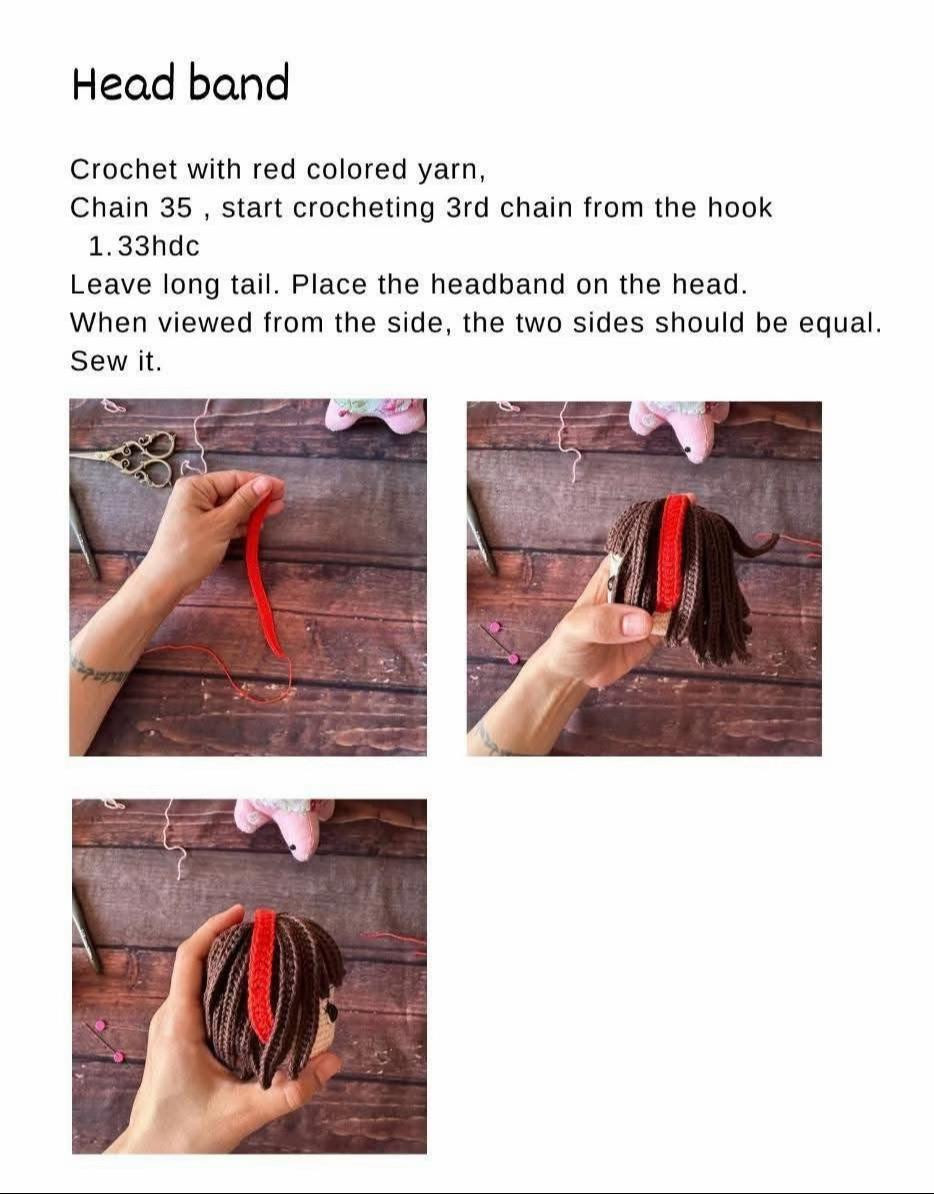 Head band

Crochet with red colored yarn,
Chain 35 , start crocheting 3rd chain from the hook
1.33hdc
Leave long tail. Place the headband on the head.
When viewed from the side, the two sides should be equal.
Sew it.