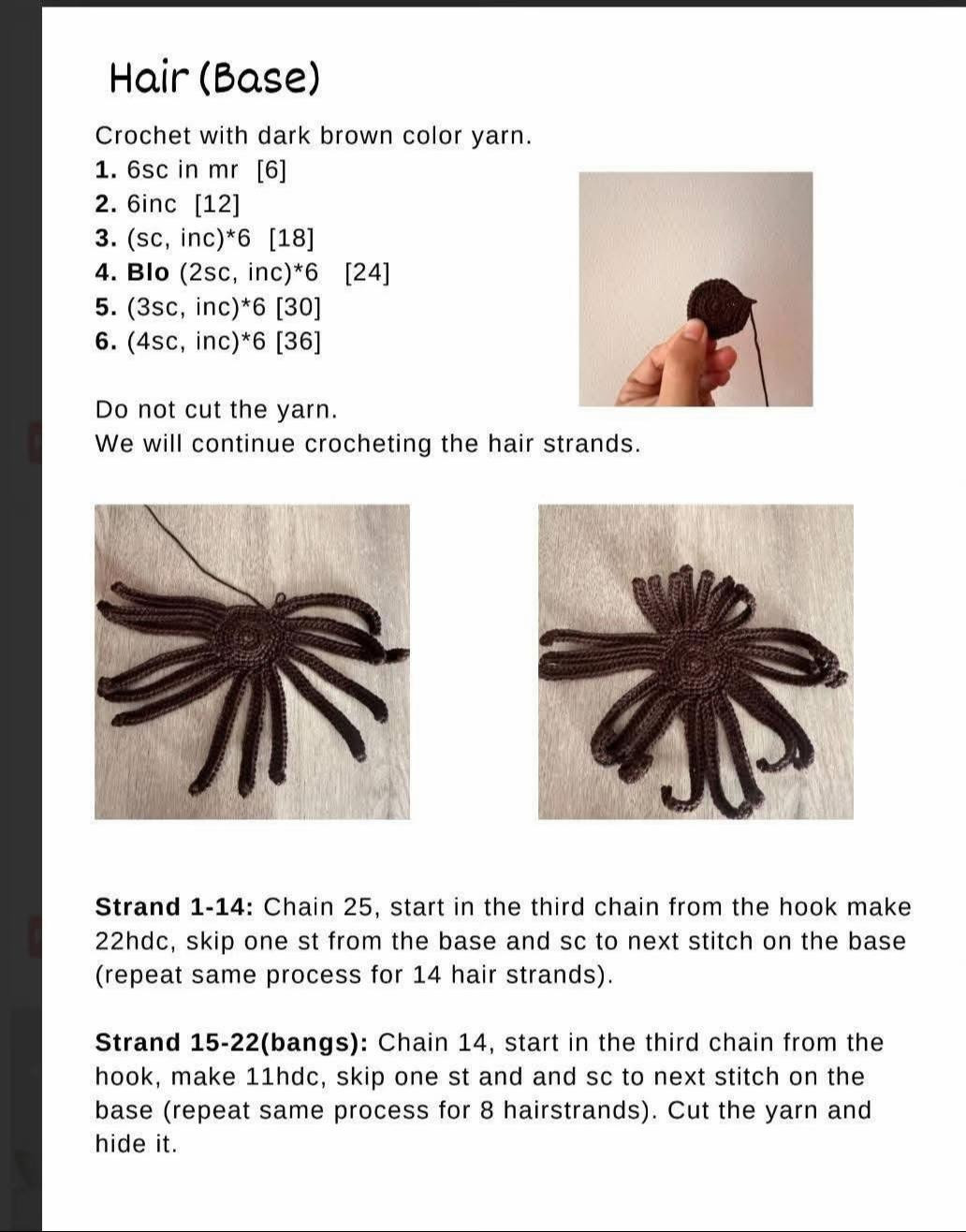 Hair (Base)

Crochet with dark brown color yarn.
1. 6sc in mr [6]
2. 6inc [12]
3. (sc, inc)*6 [18]
4. Blo (2sc, inc)*6 [24]
5. (3sc, inc)*6 [30]
6. (4sc, inc)*6 [36]

Do not cut the yarn.
We will continue crocheting the hair strands.

Strand 1-14: Chain 25, start in the third chain from the hook make 22hdc, skip one st from the base and sc to next stitch on the base (repeat same process for 14 hair strands).

Strand 15-22(bangs): Chain 14, start in the third chain from the hook, make 11hdc, skip one st and and sc to next stitch on the base (repeat same process for 8 hairstrands). Cut the yarn and hide it.