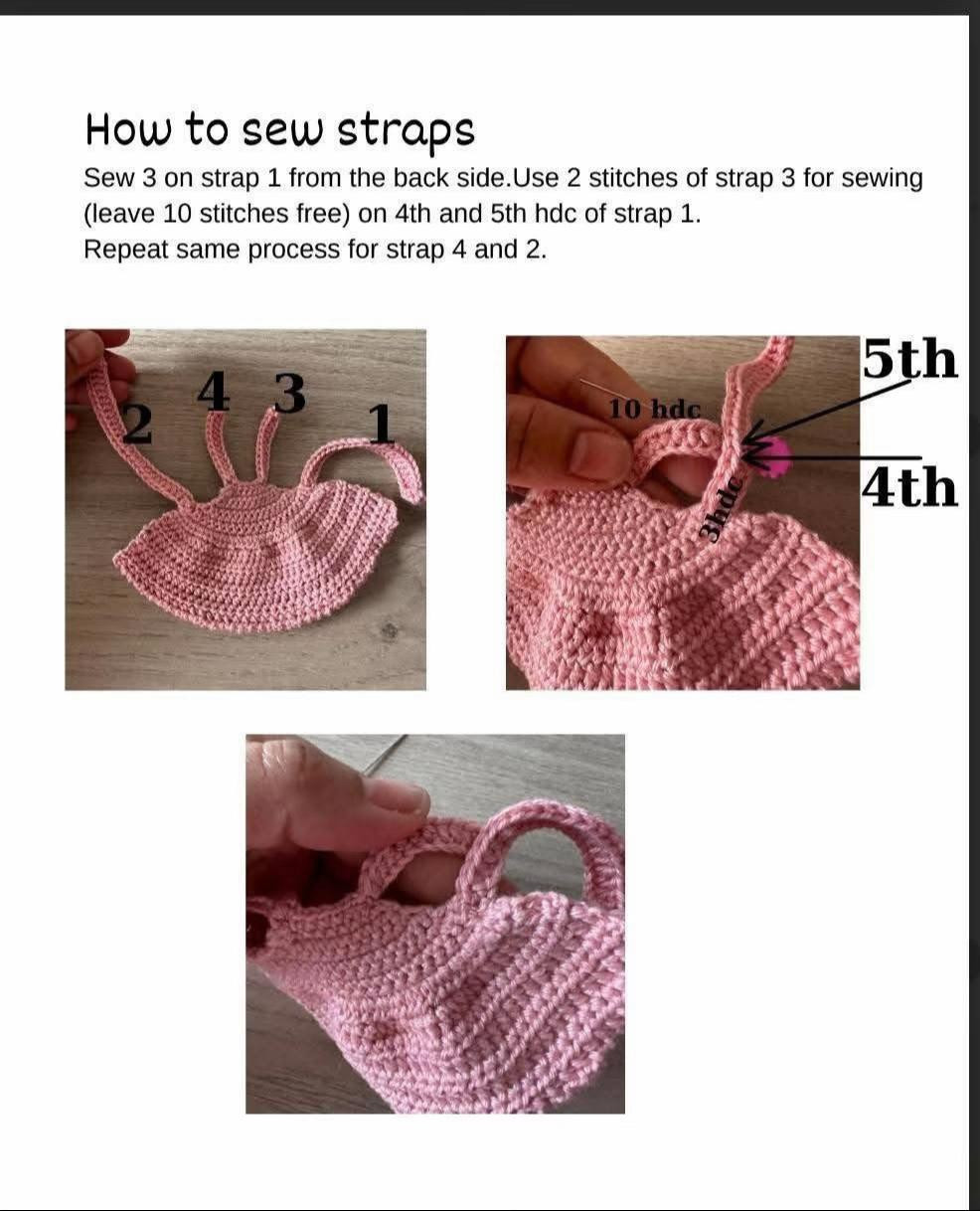 How to sew straps

Sew 3 on strap 1 from the back side.Use 2 stitches of strap 3 for sewing (leave 10 stitches free) on 4th and 5th hdc of strap 1.
Repeat same process for strap 4 and 2.

2 4 3 1

10 hdc
3hdc
5th
4th