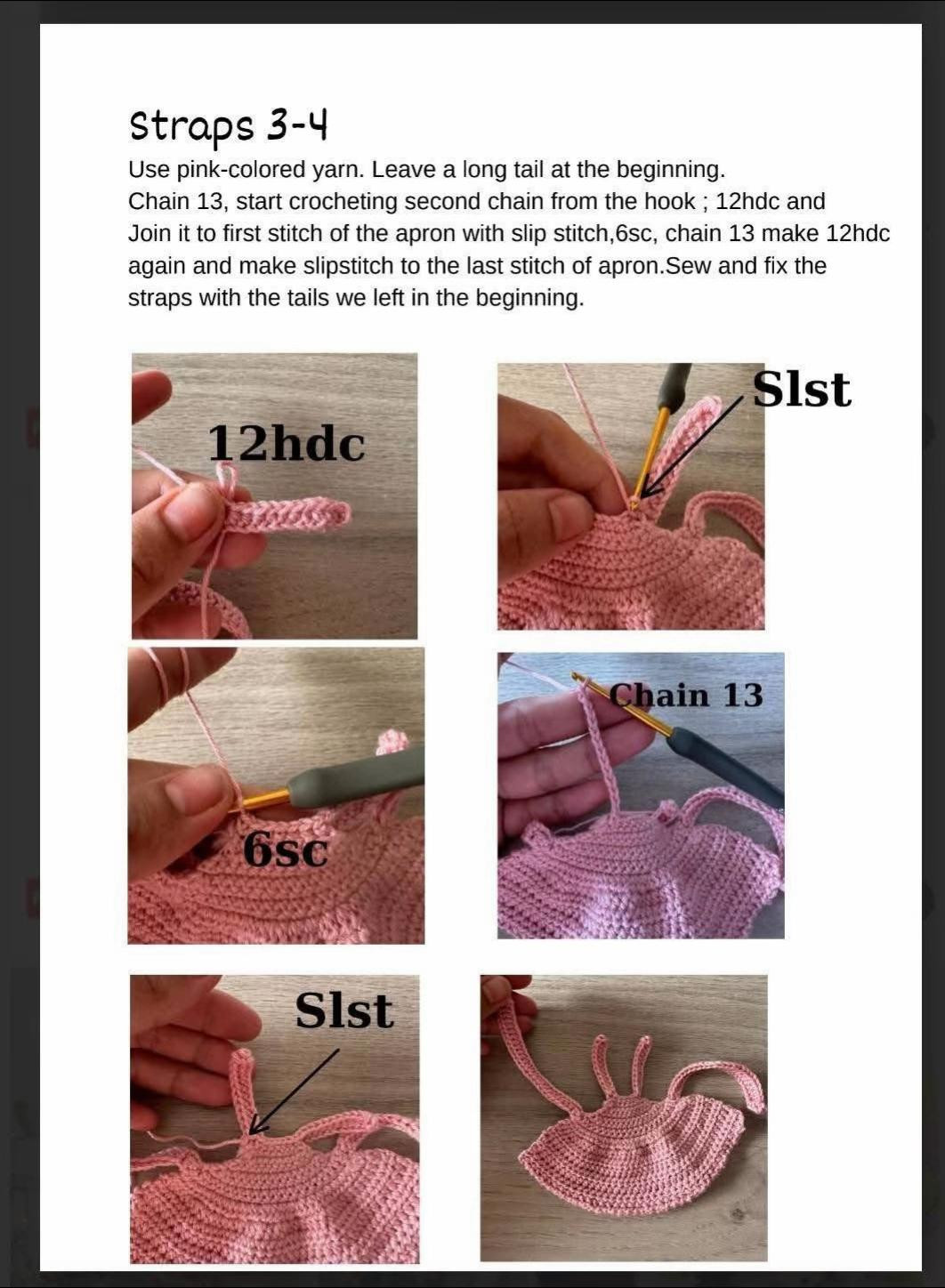 Straps 3-4

Use pink-colored yarn. Leave a long tail at the beginning.
Chain 13, start crocheting second chain from the hook ; 12hdc and Join it to first stitch of the apron with slip stitch,6sc, chain 13 make 12hdc again and make slipstitch to the last stitch of apron.Sew and fix the straps with the tails we left in the beginning.

12hdc

Slst

6sc

Chain 13

Slst