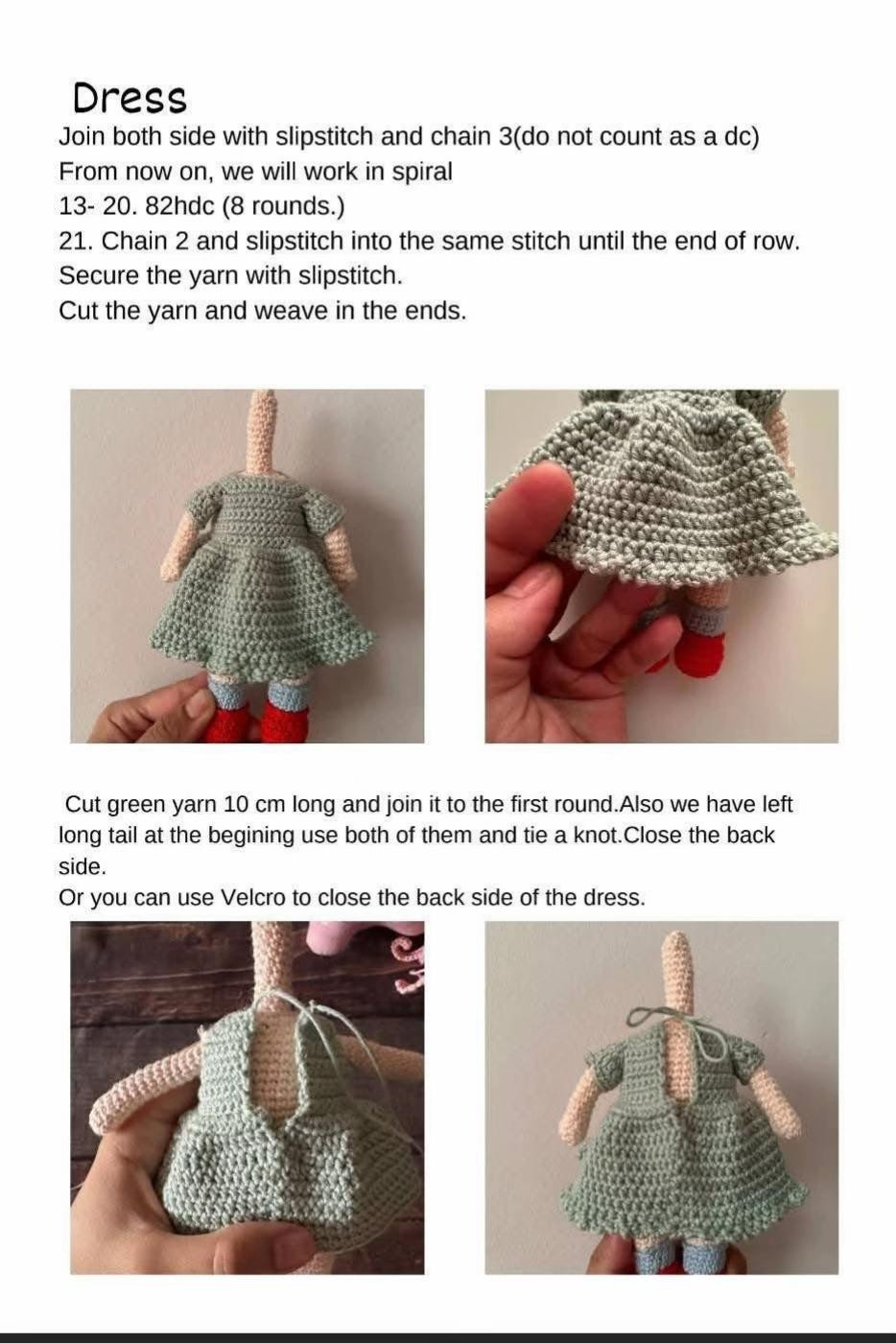 Dress
Join both side with slipstitch and chain 3(do not count as a dc)
From now on, we will work in spiral
13- 20. 82hdc (8 rounds.)
21. Chain 2 and slipstitch into the same stitch until the end of row.
Secure the yarn with slipstitch.
Cut the yarn and weave in the ends.

Cut green yarn 10 cm long and join it to the first round.Also we have left long tail at the begining use both of them and tie a knot.Close the back side.
Or you can use Velcro to close the back side of the dress.