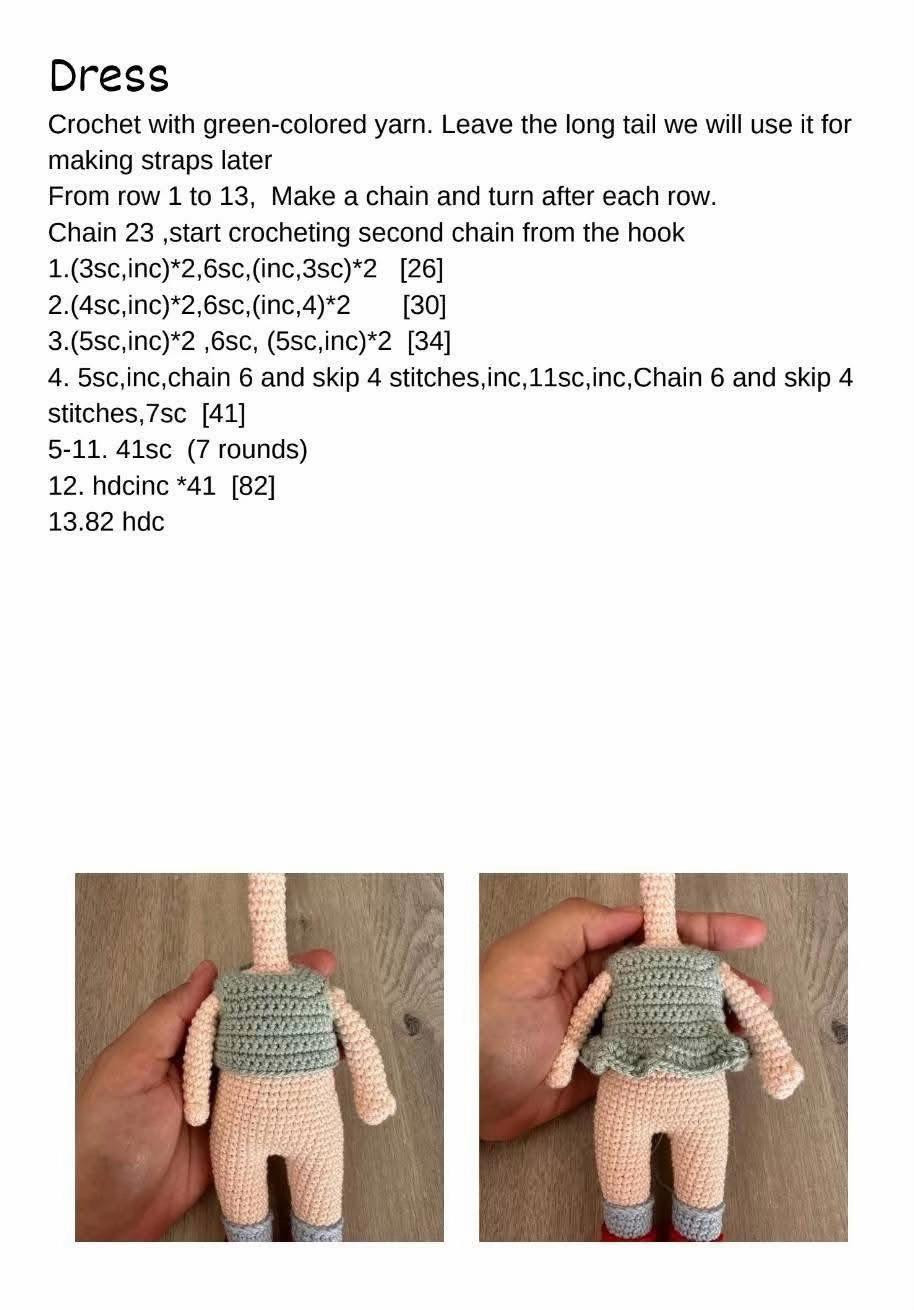 Dress

Crochet with green-colored yarn. Leave the long tail we will use it for making straps later
From row 1 to 13, Make a chain and turn after each row.
Chain 23 ,start crocheting second chain from the hook
1.(3sc,inc)*2,6sc,(inc,3sc)*2 [26]
2.(4sc,inc)*2,6sc,(inc,4)*2 [30]
3.(5sc,inc)*2 ,6sc, (5sc,inc)*2 [34]
4. 5sc,inc,chain 6 and skip 4 stitches,inc,11sc,inc,Chain 6 and skip 4 stitches,7sc [41]
5-11. 41sc (7 rounds)
12. hdcinc *41 [82]
13.82 hdc