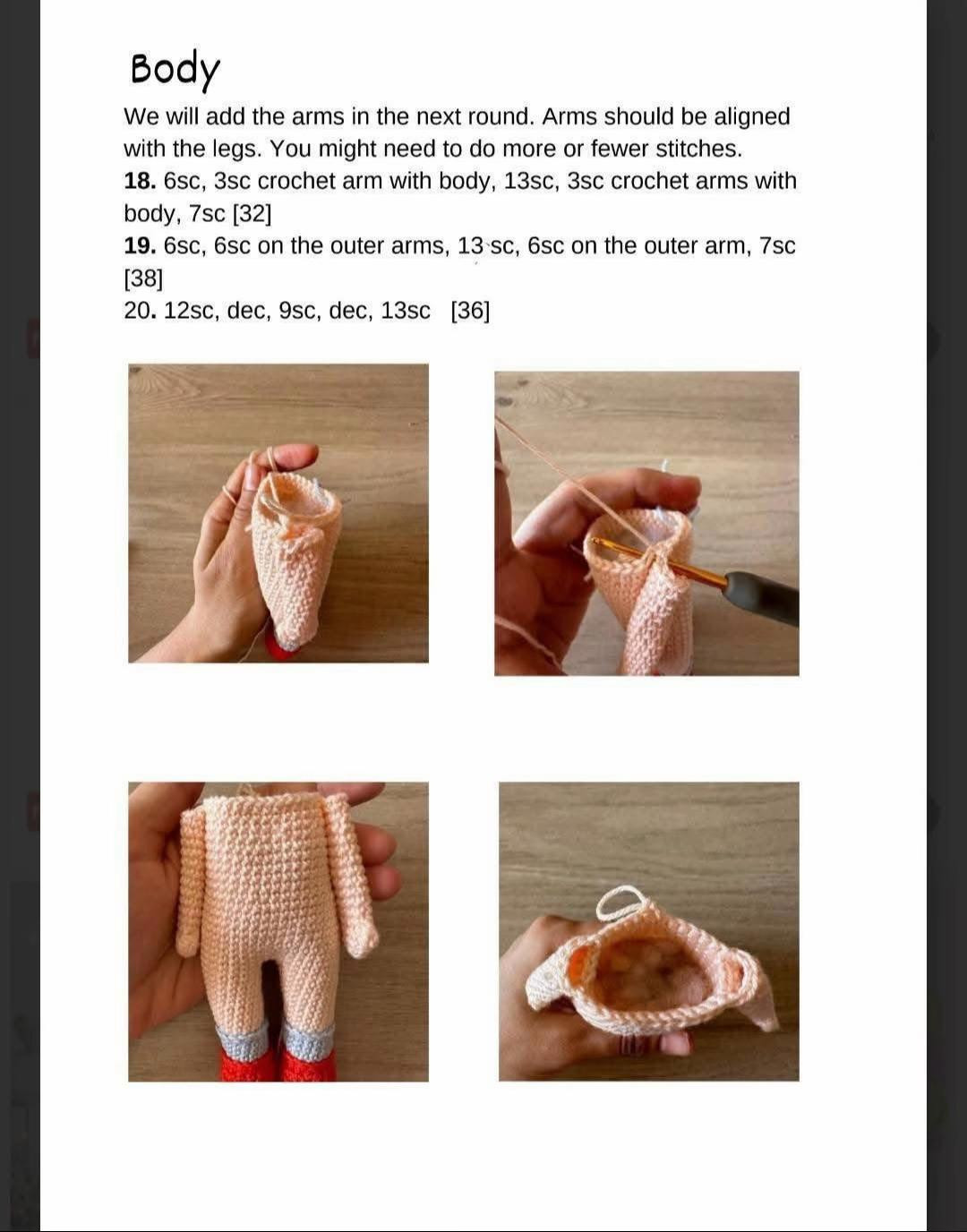 Body

We will add the arms in the next round. Arms should be aligned with the legs. You might need to do more or fewer stitches.
18. 6sc, 3sc crochet arm with body, 13sc, 3sc crochet arms with body, 7sc [32]
19. 6sc, 6sc on the outer arms, 13 sc, 6sc on the outer arm, 7sc [38]
20. 12sc, dec, 9sc, dec, 13sc [36]