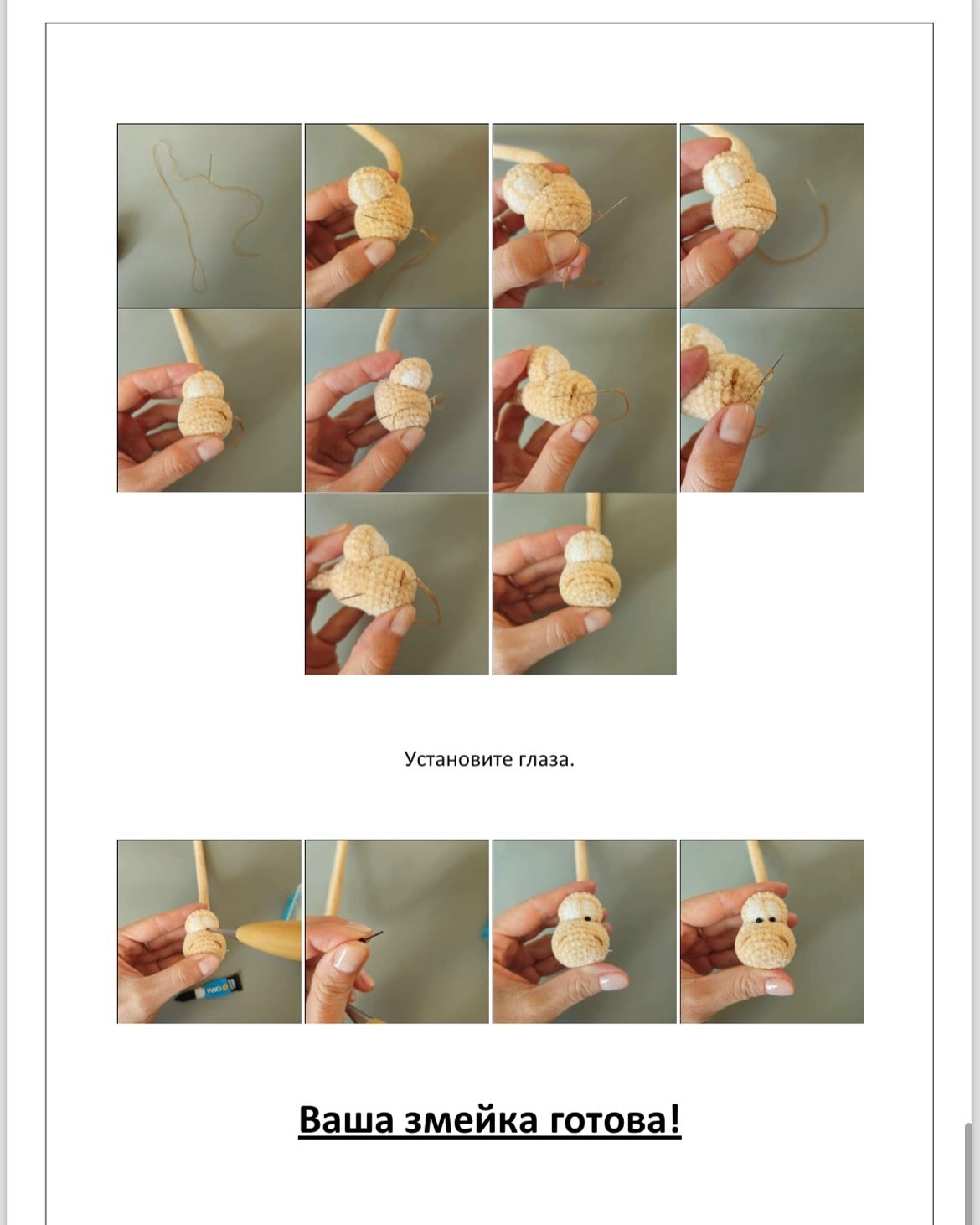 Установите глаза.

Ваша змейка готова!