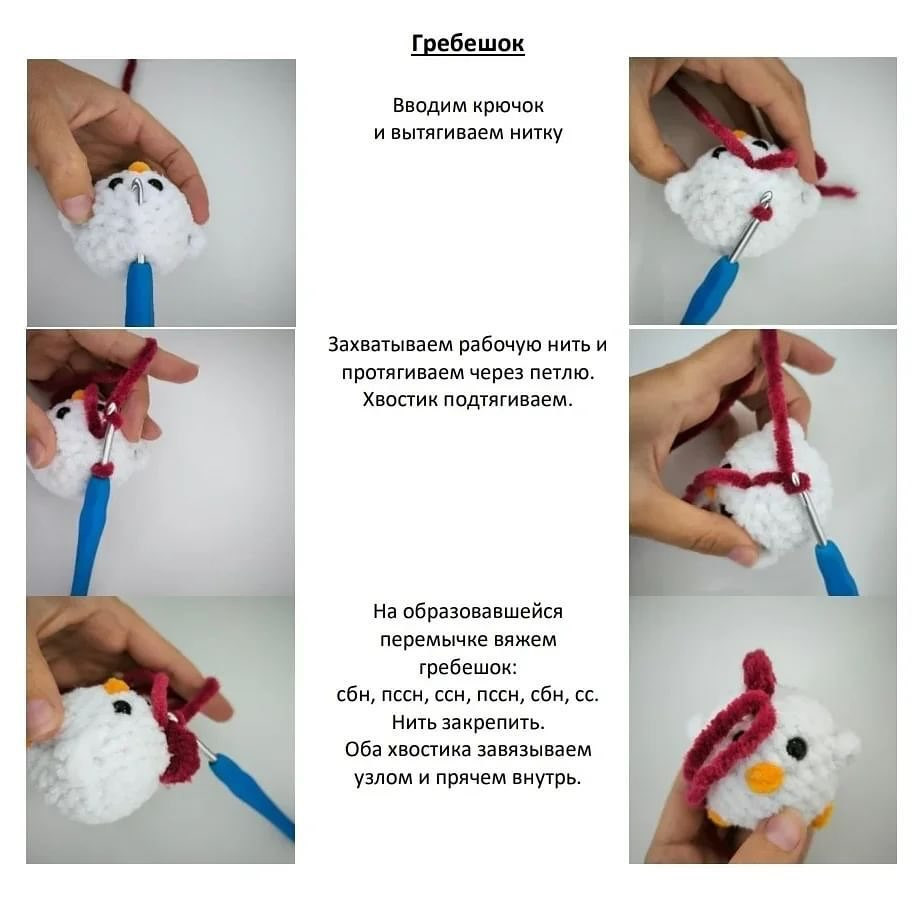 Гребешок

Вводим крючок и вытягиваем нитку

Захватываем рабочую нить и протягиваем через петлю. Хвостик подтягиваем.

На образовавшейся перемычке вяжем гребешок:
сбн, пссн, ссн, пссн, сбн, сс.
Нить закрепить.
Оба хвостика завязываем узлом и прячем внутрь.