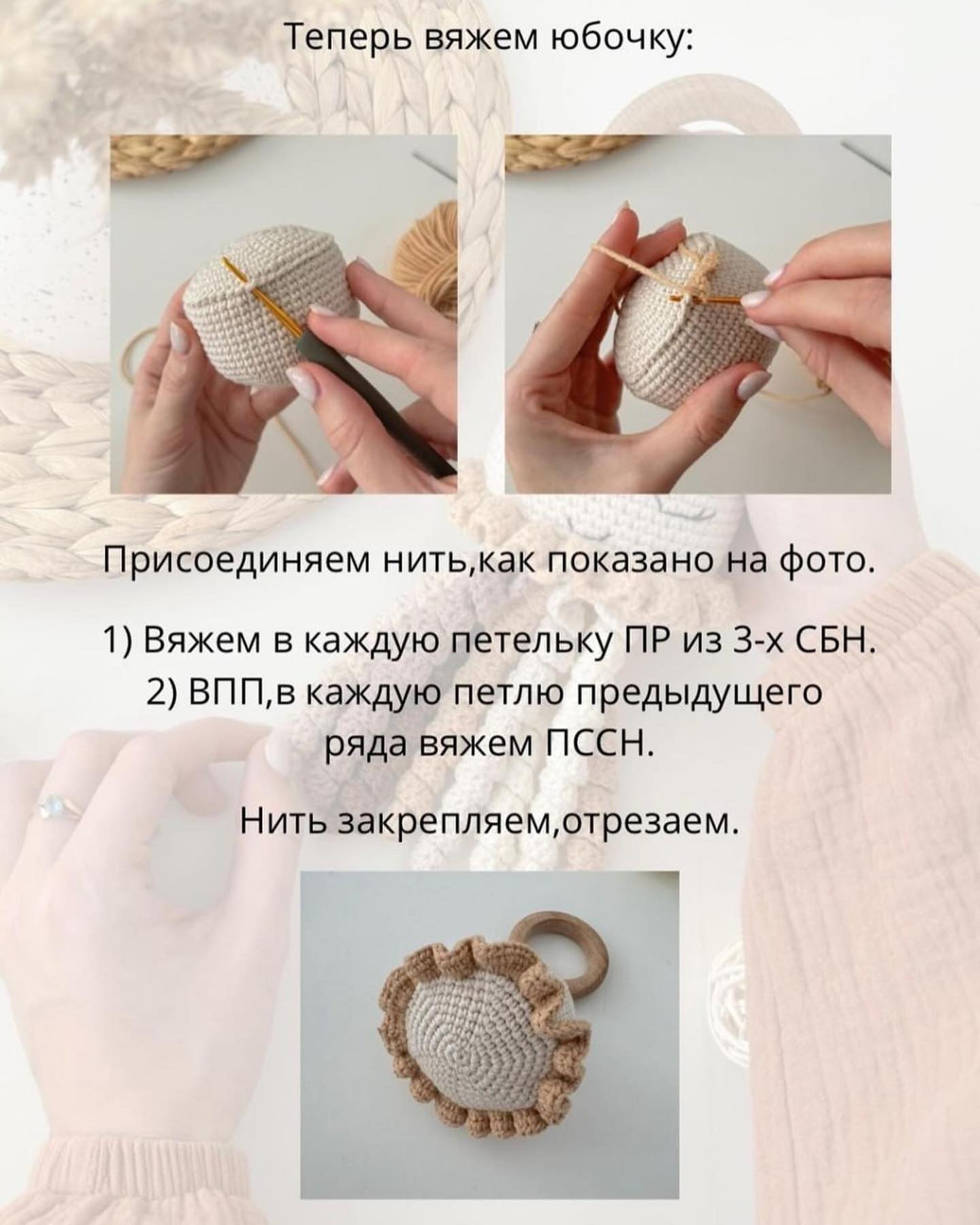 Теперь вяжем юбочку:

Присоединяем нить,как показано на фото.

1) Вяжем в каждую петельку ПР из 3-х СБН.
2) ВПП,в каждую петлю предыдущего ряда вяжем ПССН.

Нить закрепляем,отрезаем.