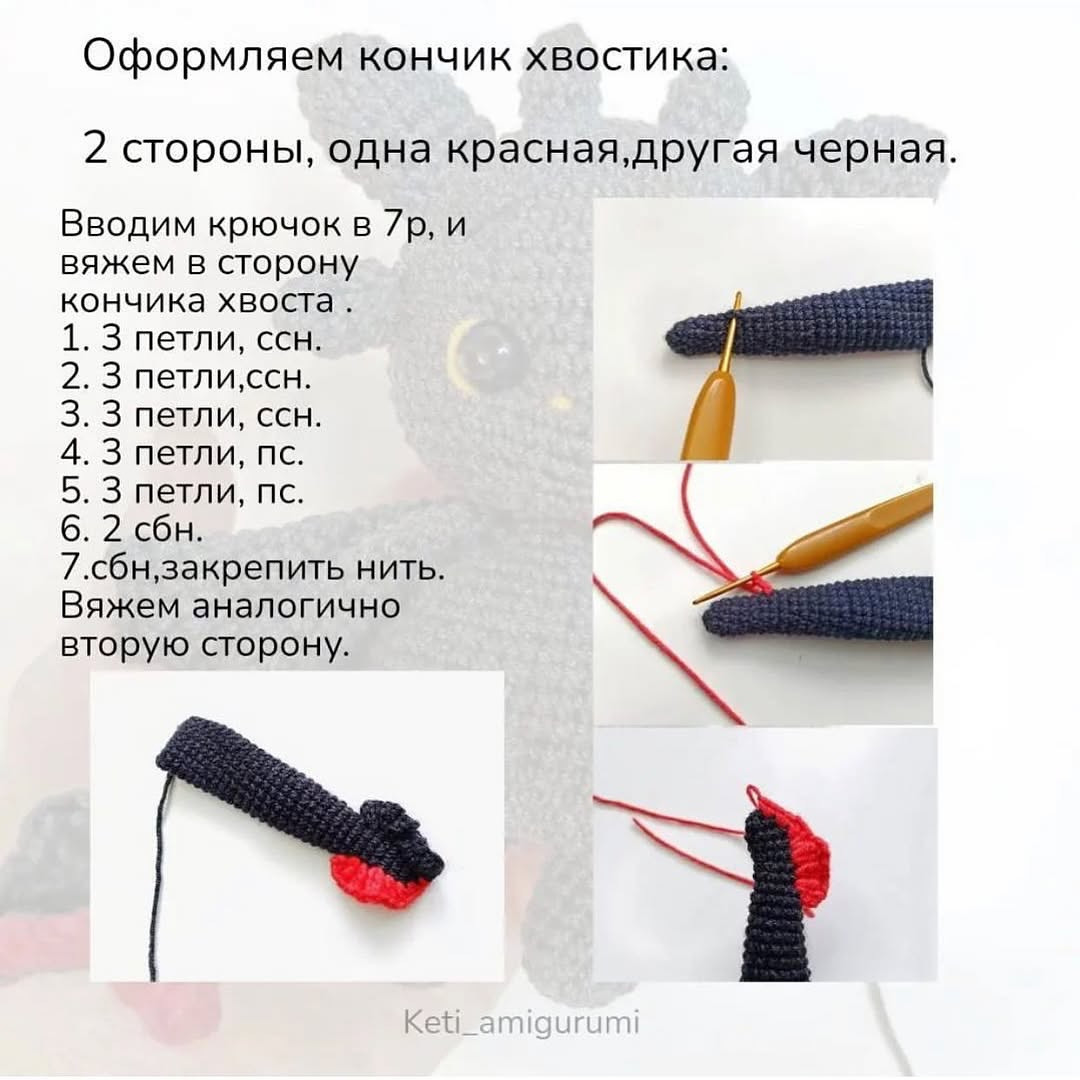 Оформляем кончик хвостика:

2 стороны, одна красная,другая черная.

Вводим крючок в 7р, и вяжем в сторону кончика хвоста .
1. 3 петли, ссн.
2. 3 петли,ссн.
3. 3 петли, ссн.
4. 3 петли, пс.
5. 3 петли, пс.
6. 2 сбн.
7.сбн,закрепить нить.
Вяжем аналогично вторую сторону.

Keti_amigurumi