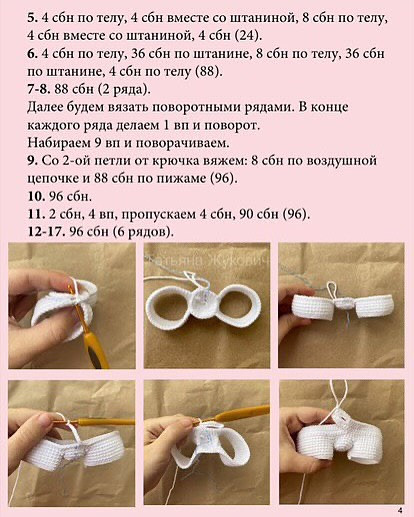 **5.** 4 сбн по телу, 4 сбн вместе со штаниной, 8 сбн по телу, 4 сбн вместе со штаниной, 4 сбн (24).
**6.** 4 сбн по телу, 36 сбн по штанине, 8 сбн по телу, 36 сбн по штанине, 4 сбн по телу (88).
**7-8.** 88 сбн (2 ряда).
Далее будем вязать поворотными рядами. В конце каждого ряда делаем 1 вп и поворот.
Набираем 9 вп и поворачиваем.
**9.** Со 2-ой петли от крючка вяжем: 8 сбн по воздушной цепочке и 88 сбн по пижаме (96).
**10.** 96 сбн.
**11.** 2 сбн, 4 вп, пропускаем 4 сбн, 90 сбн (96).
**12-17.** 96 сбн (6 рядов).

Татьяна Жукович

4