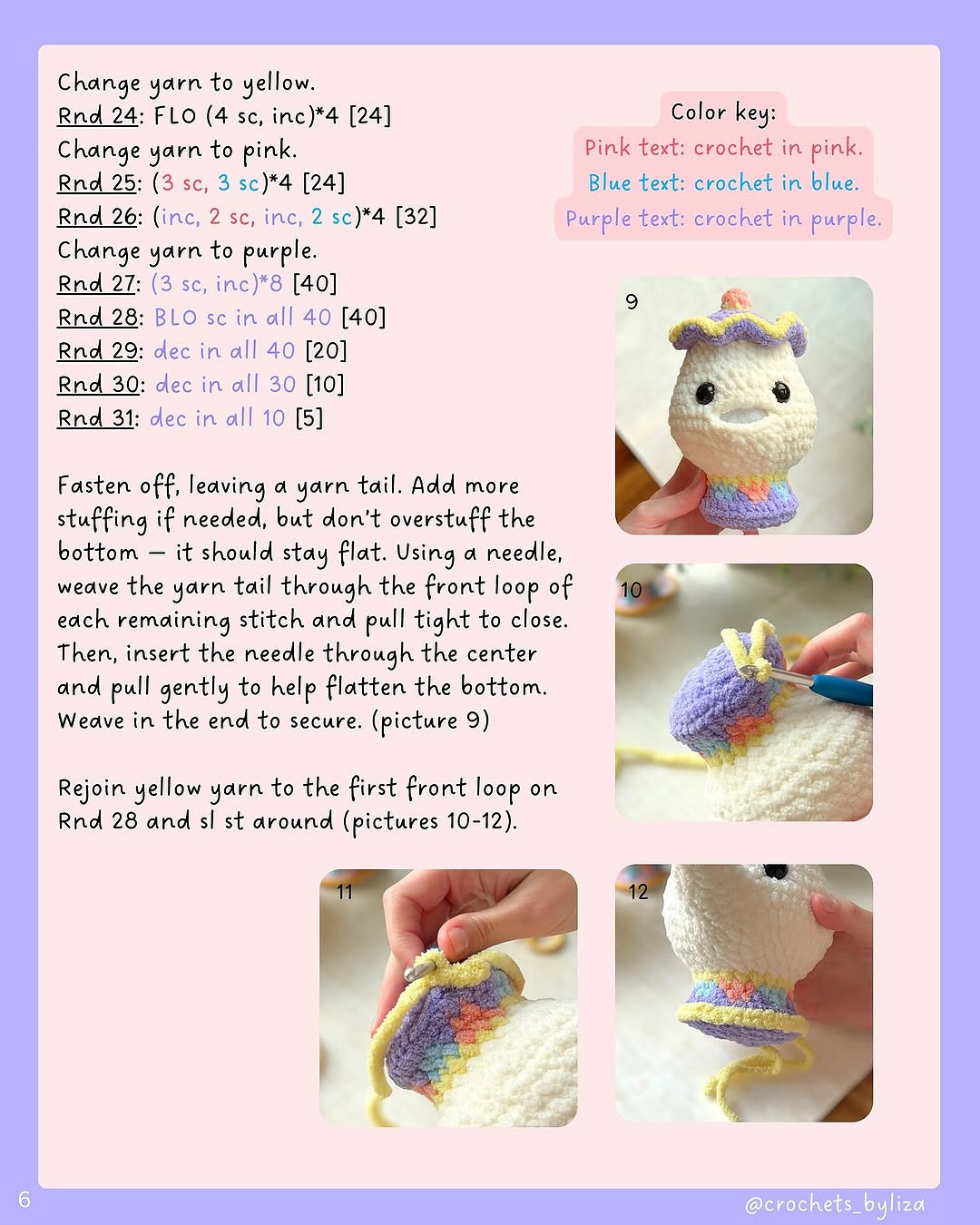 Change yarn to yellow.
Rnd 24: FLO (4 sc, inc)*4 [24]
Change yarn to pink.
Rnd 25: (3 sc, 3 sc)*4 [24]
Rnd 26: (inc, 2 sc, inc, 2 sc)*4 [32]
Change yarn to purple.
Rnd 27: (3 sc, inc)*8 [40]
Rnd 28: BLO sc in all 40 [40]
Rnd 29: dec in all 40 [20]
Rnd 30: dec in all 30 [10]
Rnd 31: dec in all 10 [5]

Fasten off, leaving a yarn tail. Add more stuffing if needed, but don't overstuff the bottom — it should stay flat. Using a needle, weave the yarn tail through the front loop of each remaining stitch and pull tight to close. Then, insert the needle through the center and pull gently to help flatten the bottom. Weave in the end to secure. (picture 9)

Rejoin yellow yarn to the first front loop on Rnd 28 and sl st around (pictures 10-12).

Color key:
Pink text: crochet in pink.
Blue text: crochet in blue.
Purple text: crochet in purple.

9

10

11

12

6

@crochets_byliza