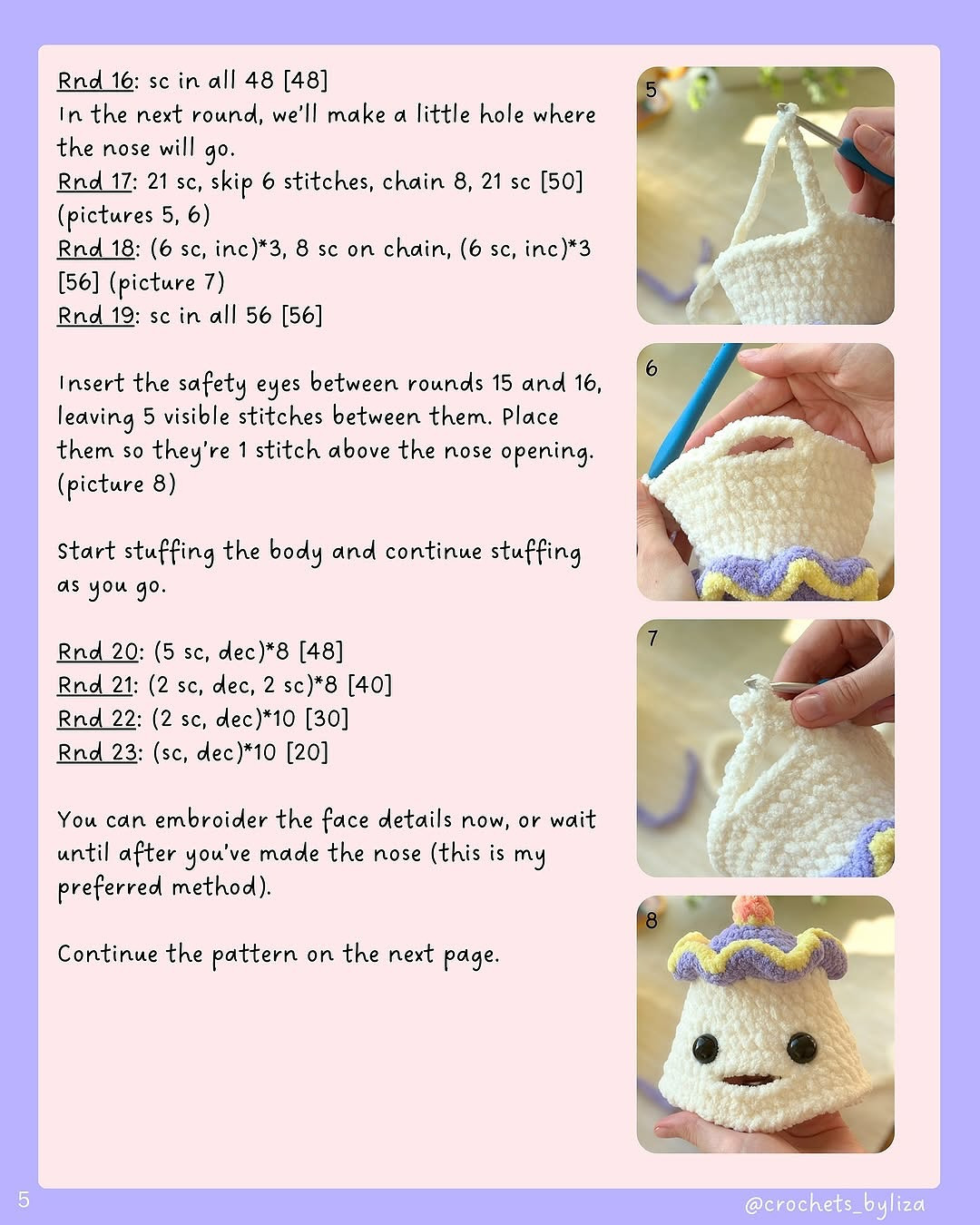 Rnd 16: sc in all 48 [48]
In the next round, we'll make a little hole where the nose will go.
Rnd 17: 21 sc, skip 6 stitches, chain 8, 21 sc [50] (pictures 5, 6)
Rnd 18: (6 sc, inc)*3, 8 sc on chain, (6 sc, inc)*3 [56] (picture 7)
Rnd 19: sc in all 56 [56]

Insert the safety eyes between rounds 15 and 16, leaving 5 visible stitches between them. Place them so they're 1 stitch above the nose opening. (picture 8)

Start stuffing the body and continue stuffing as you go.

Rnd 20: (5 sc, dec)*8 [48]
Rnd 21: (2 sc, dec, 2 sc)*8 [40]
Rnd 22: (2 sc, dec)*10 [30]
Rnd 23: (sc, dec)*10 [20]

You can embroider the face details now, or wait until after you've made the nose (this is my preferred method).

Continue the pattern on the next page.

5

6

7

8

5

@crochets_byliza