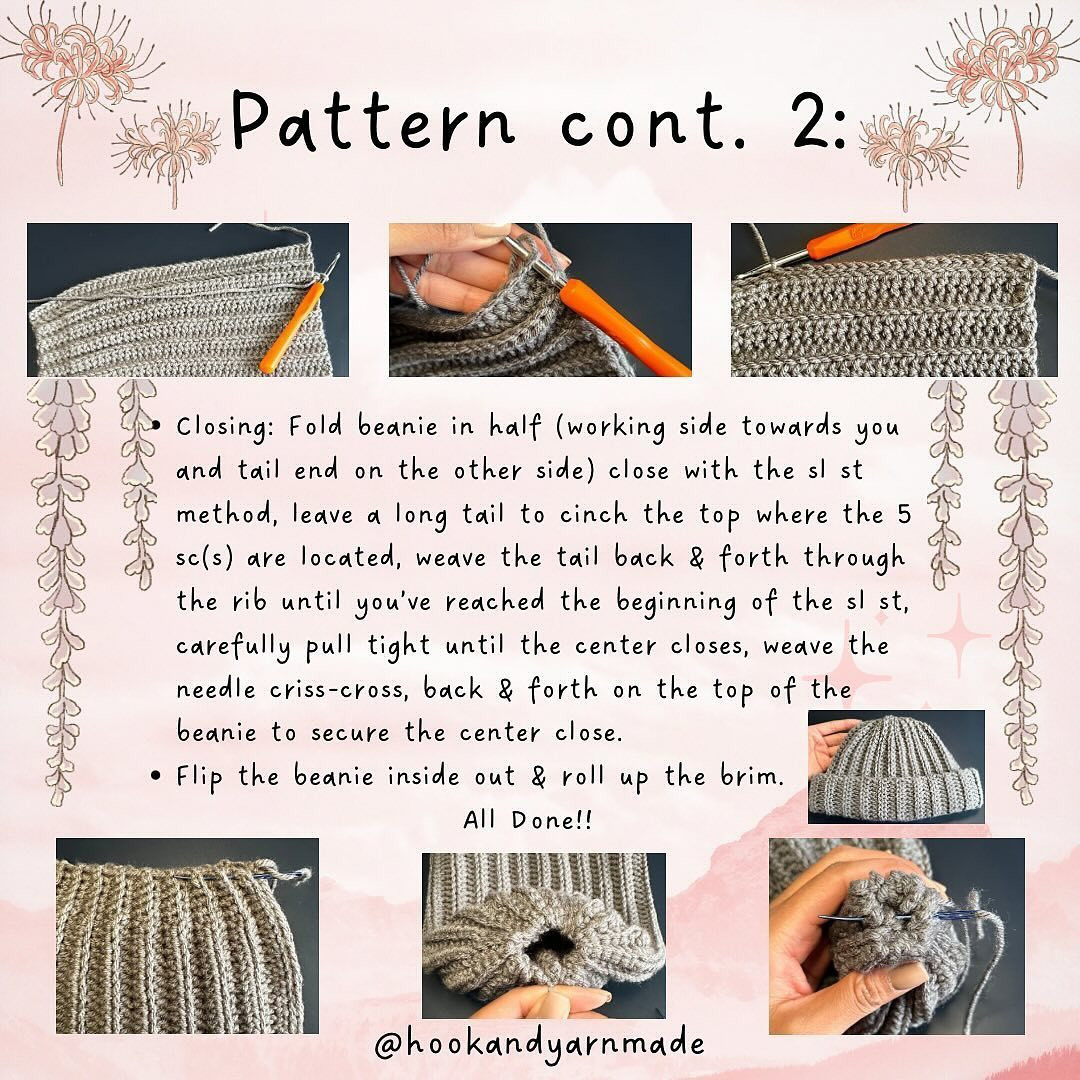 Pattern cont. 2:

• Closing: Fold beanie in half (working side towards you and tail end on the other side) close with the sl st method, leave a long tail to cinch the top where the 5 sc(s) are located, weave the tail back & forth through the rib until you've reached the beginning of the sl st, carefully pull tight until the center closes, weave the needle criss-cross, back & forth on the top of the beanie to secure the center close.

• Flip the beanie inside out & roll up the brim.

All Done!!

@hookandyarnmade