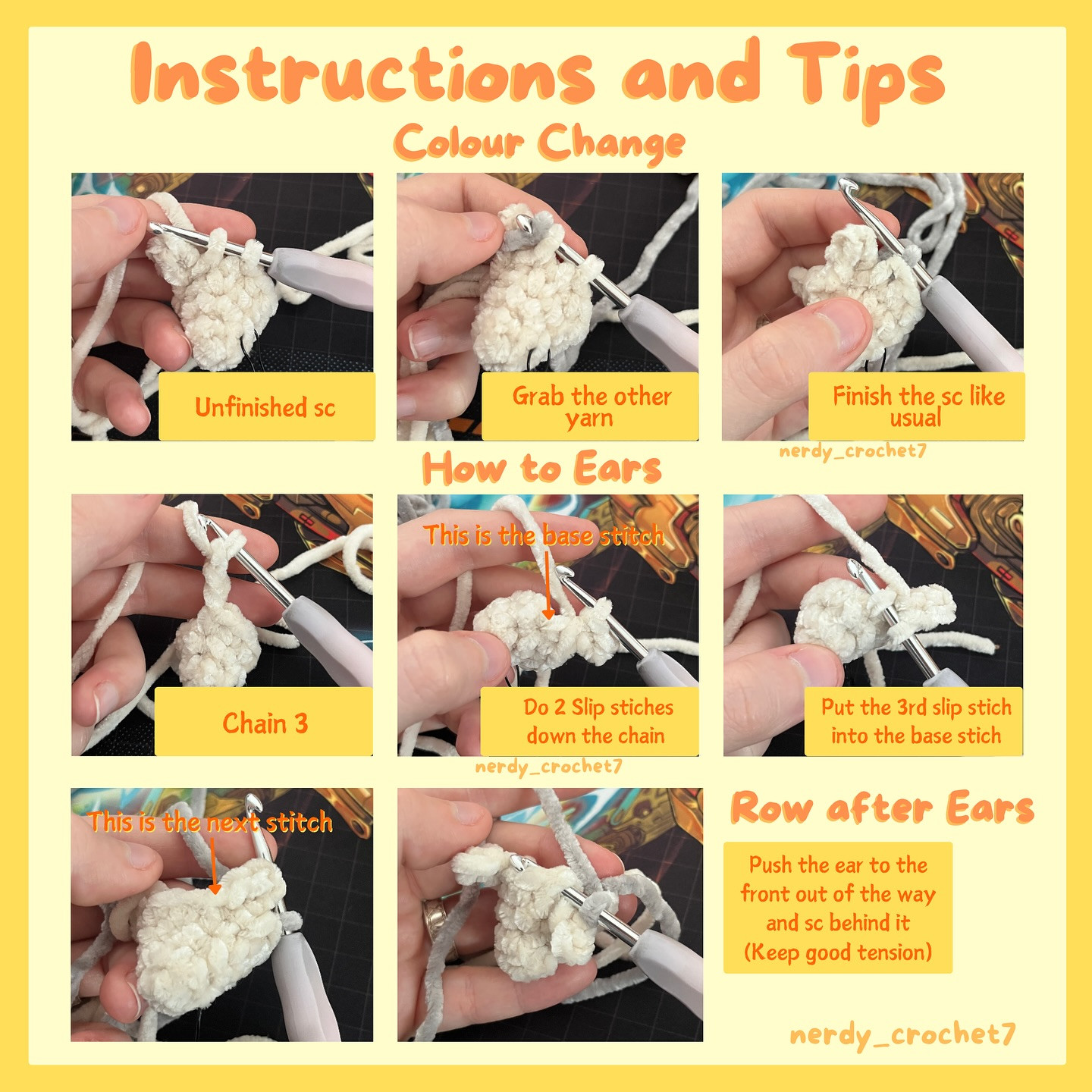 Instructions and Tips

Colour Change

Unfinished sc

Grab the other yarn

Finish the sc like usual

nerdy_crochet7

How to Ears

Chain 3

This is the base stitch

Do 2 Slip stiches down the chain

Put the 3rd slip stich into the base stich

nerdy_crochet7

This is the next stitch

Row after Ears

Push the ear to the front out of the way and sc behind it (Keep good tension)

nerdy_crochet7