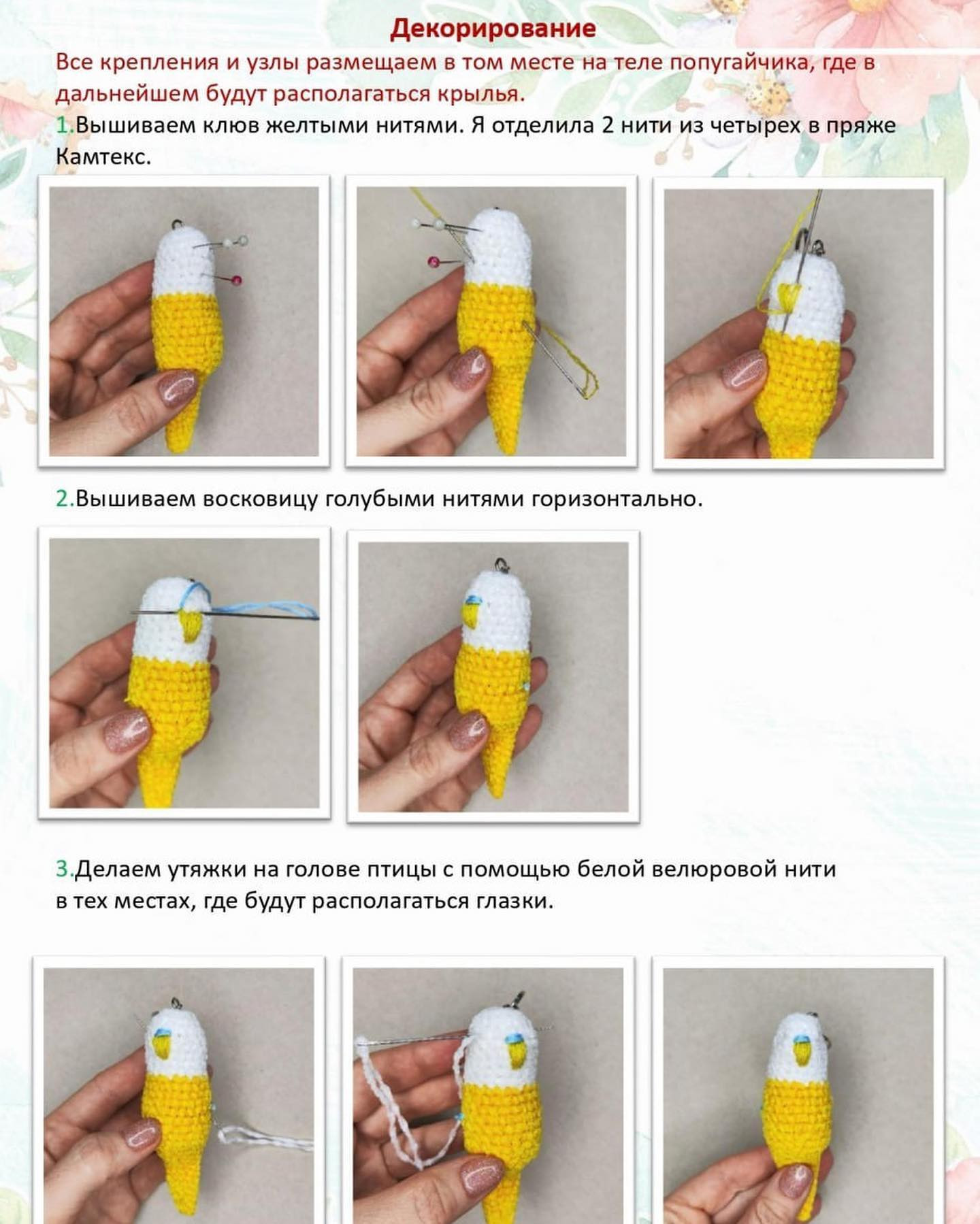 Декорирование

Все крепления и узлы размещаем в том месте на теле попугайчика, где в дальнейшем будут располагаться крылья.

1.Вышиваем клюв желтыми нитями. Я отделила 2 нити из четырех в пряже Камтекс.

2.Вышиваем восковицу голубыми нитями горизонтально.

3.Делаем утяжки на голове птицы с помощью белой велюровой нити в тех местах, где будут располагаться глазки.