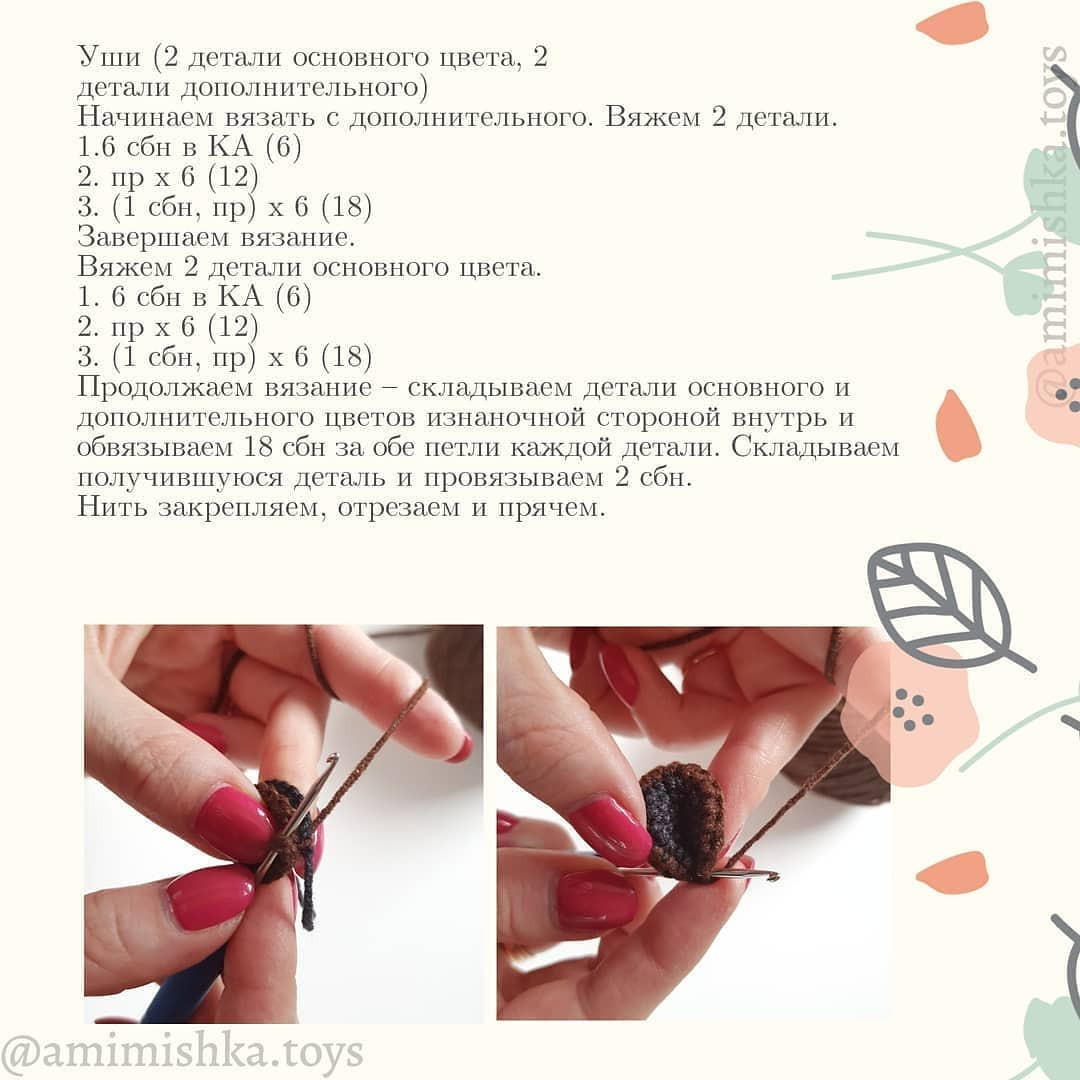 Уши (2 детали основного цвета, 2 детали дополнительного)
Начинаем вязать с дополнительного. Вяжем 2 детали.
1.6 сбн в КА (6)
2. пр х 6 (12)
3. (1 сбн, пр) х 6 (18)
Завершаем вязание.
Вяжем 2 детали основного цвета.
1. 6 сбн в КА (6)
2. пр х 6 (12)
3. (1 сбн, пр) х 6 (18)
Продолжаем вязание – складываем детали основного и дополнительного цветов изнаночной стороной внутрь и обвязываем 18 сбн за обе петли каждой детали. Складываем получившуюся деталь и провязываем 2 сбн.
Нить закрепляем, отрезаем и прячем.

@amimishka.toys

@amimishka.toys