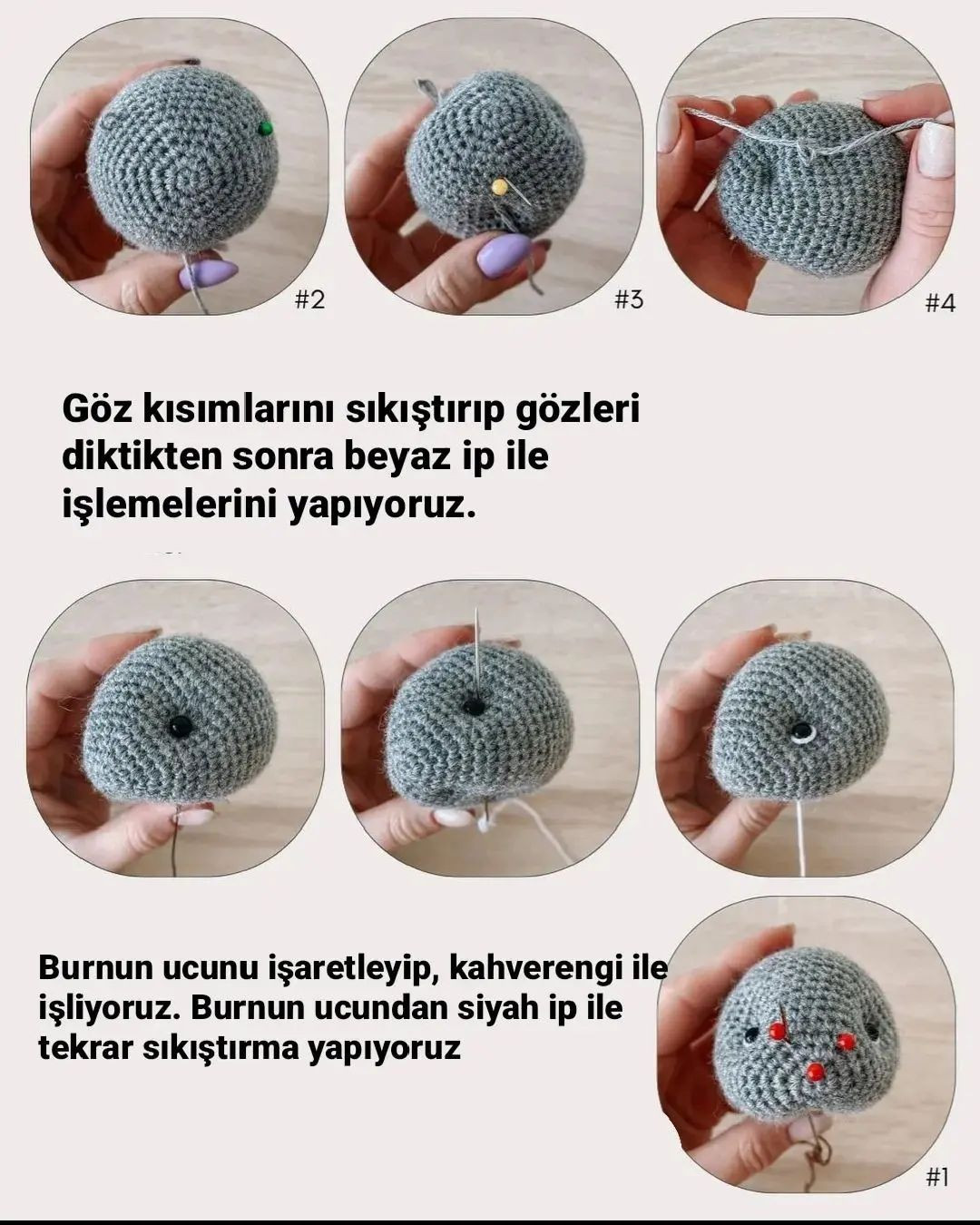 #2

#3

#4

Göz kısımlarını sıkıştırıp gözleri diktikten sonra beyaz ip ile işlemelerini yapıyoruz.

Burnun ucunu işaretleyip, kahverengi ile işliyoruz. Burnun ucundan siyah ip ile tekrar sıkıştırma yapıyoruz

#1