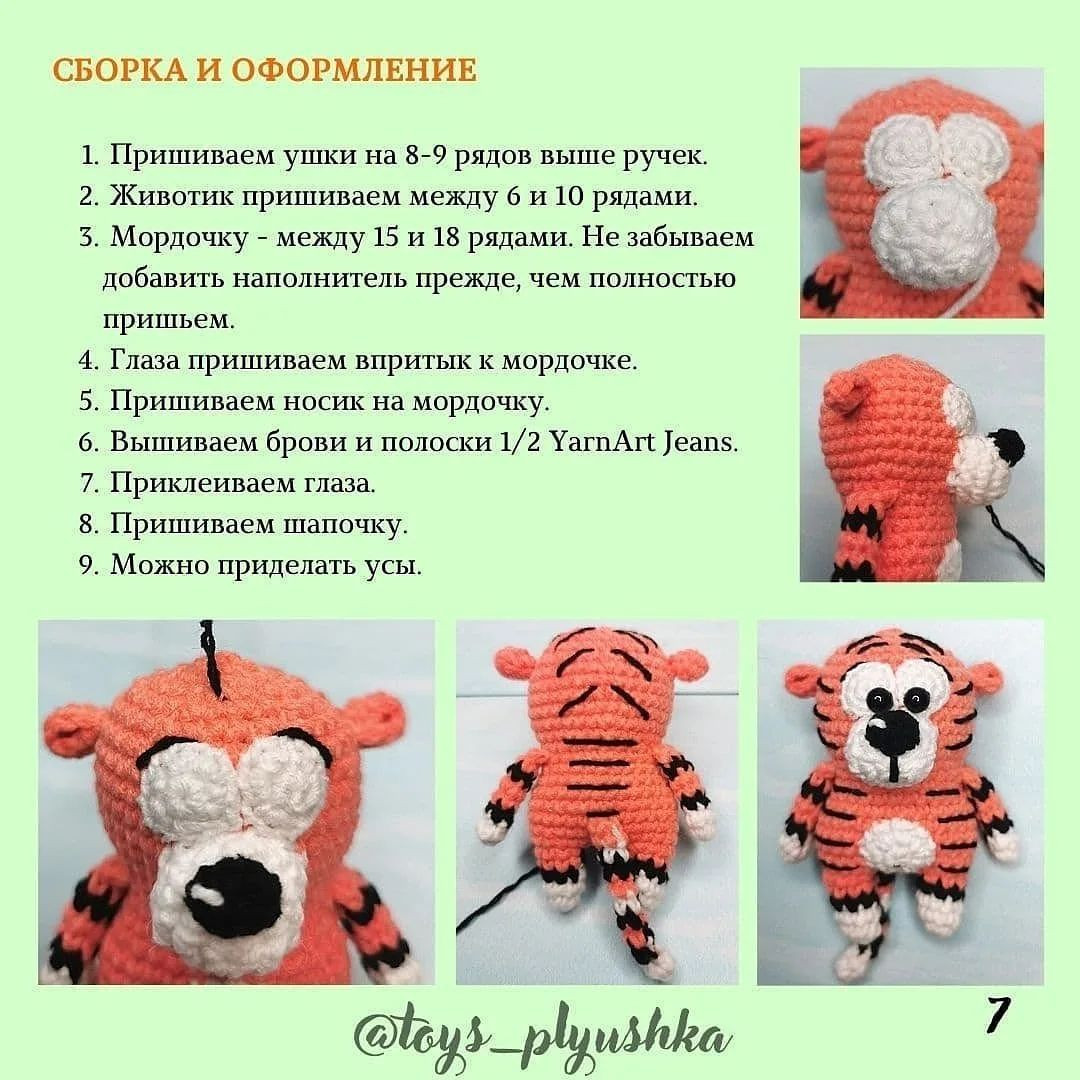 СБОРКА И ОФОРМЛЕНИЕ

1. Пришиваем ушки на 8-9 рядов выше ручек.
2. Животик пришиваем между 6 и 10 рядами.
3. Мордочку - между 15 и 18 рядами. Не забываем добавить наполнитель прежде, чем полностью пришьем.
4. Глаза пришиваем впритык к мордочке.
5. Пришиваем носик на мордочку.
6. Вышиваем брови и полоски 1/2 YarnArt Jeans.
7. Приклеиваем глаза.
8. Пришиваем шапочку.
9. Можно приделать усы.

@toys_plyushka

7