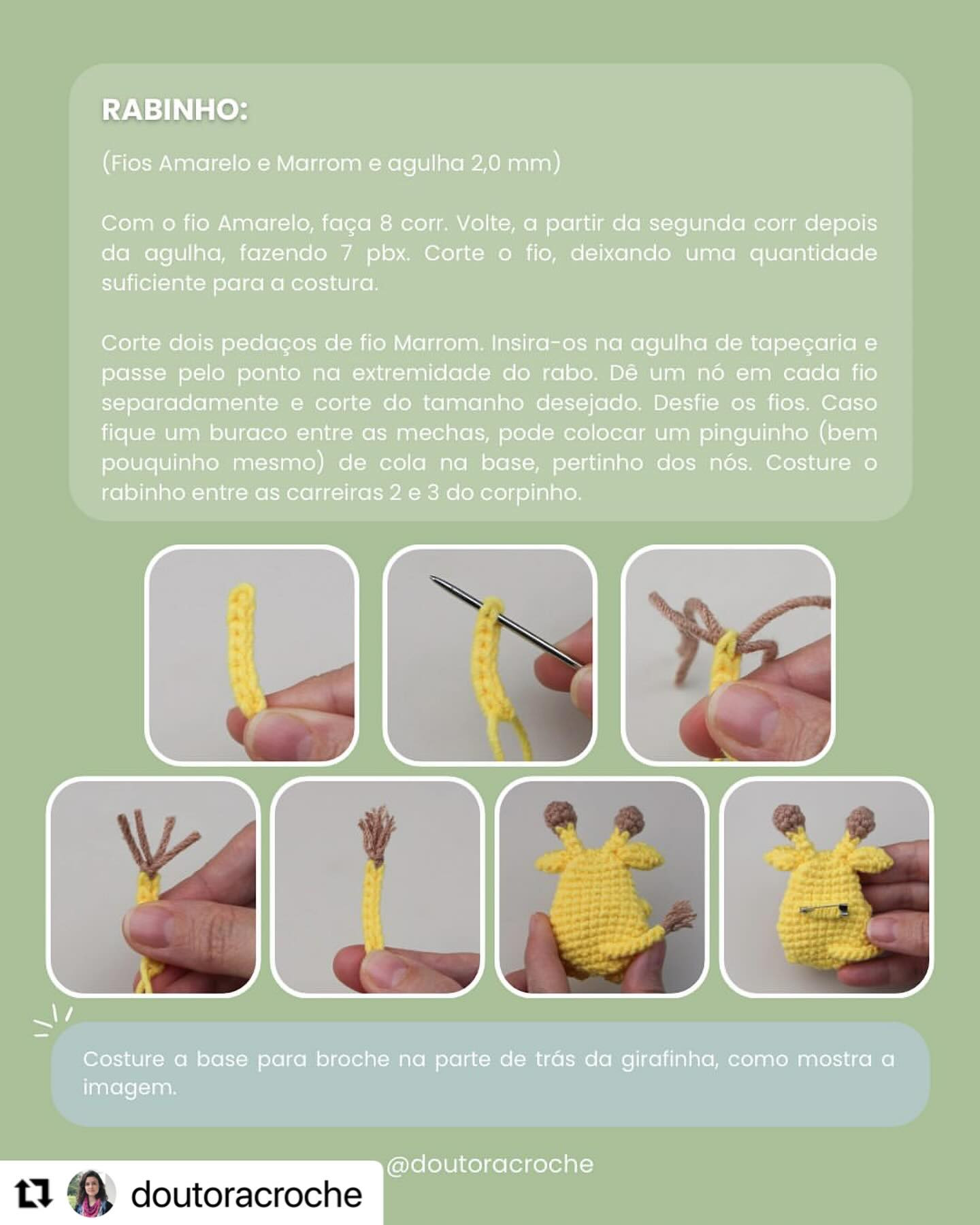 RABINHO:

(Fios Amarelo e Marrom e agulha 2,0 mm)

Com o fio Amarelo, faça 8 corr. Volte, a partir da segunda corr depois da agulha, fazendo 7 pbx. Corte o fio, deixando uma quantidade suficiente para a costura.

Corte dois pedaços de fio Marrom. Insira-os na agulha de tapeçaria e passe pelo ponto na extremidade do rabo. Dê um nó em cada fio separadamente e corte do tamanho desejado. Desfie os fios. Caso fique um buraco entre as mechas, pode colocar um pinguinho (bem pouquinho mesmo) de cola na base, pertinho dos nós. Costure o rabinho entre as carreiras 2 e 3 do corpinho.

Costure a base para broche na parte de trás da girafinha, como mostra a imagem.

@doutoracroche

doutoracroche