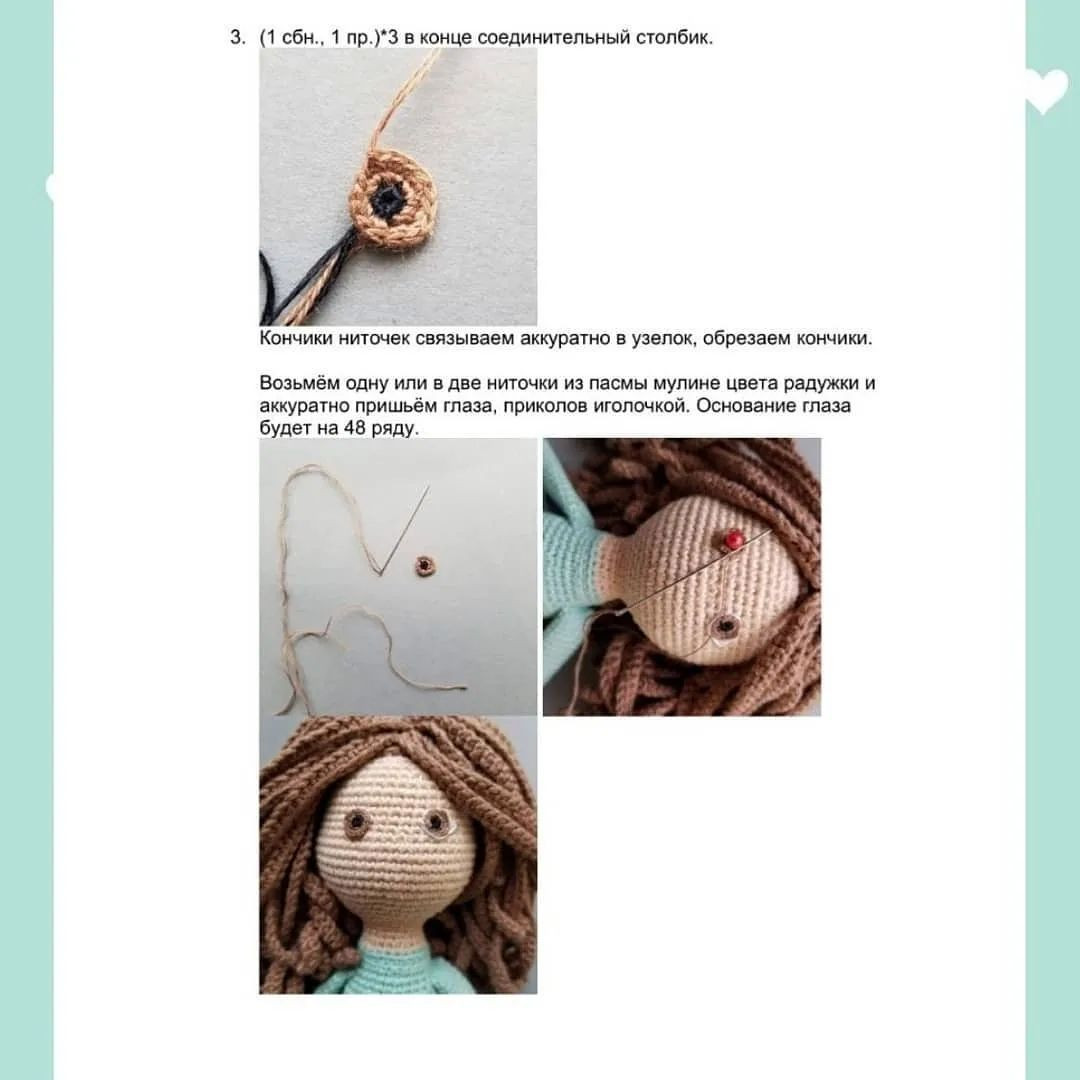 3. (1 сбн., 1 пр.)*3 в конце соединительный столбик.

Кончики ниточек связываем аккуратно в узелок, обрезаем кончики.

Возьмём одну или в две ниточки из пасмы мулине цвета радужки и аккуратно пришьём глаза, приколов иголочкой. Основание глаза будет на 48 ряду.