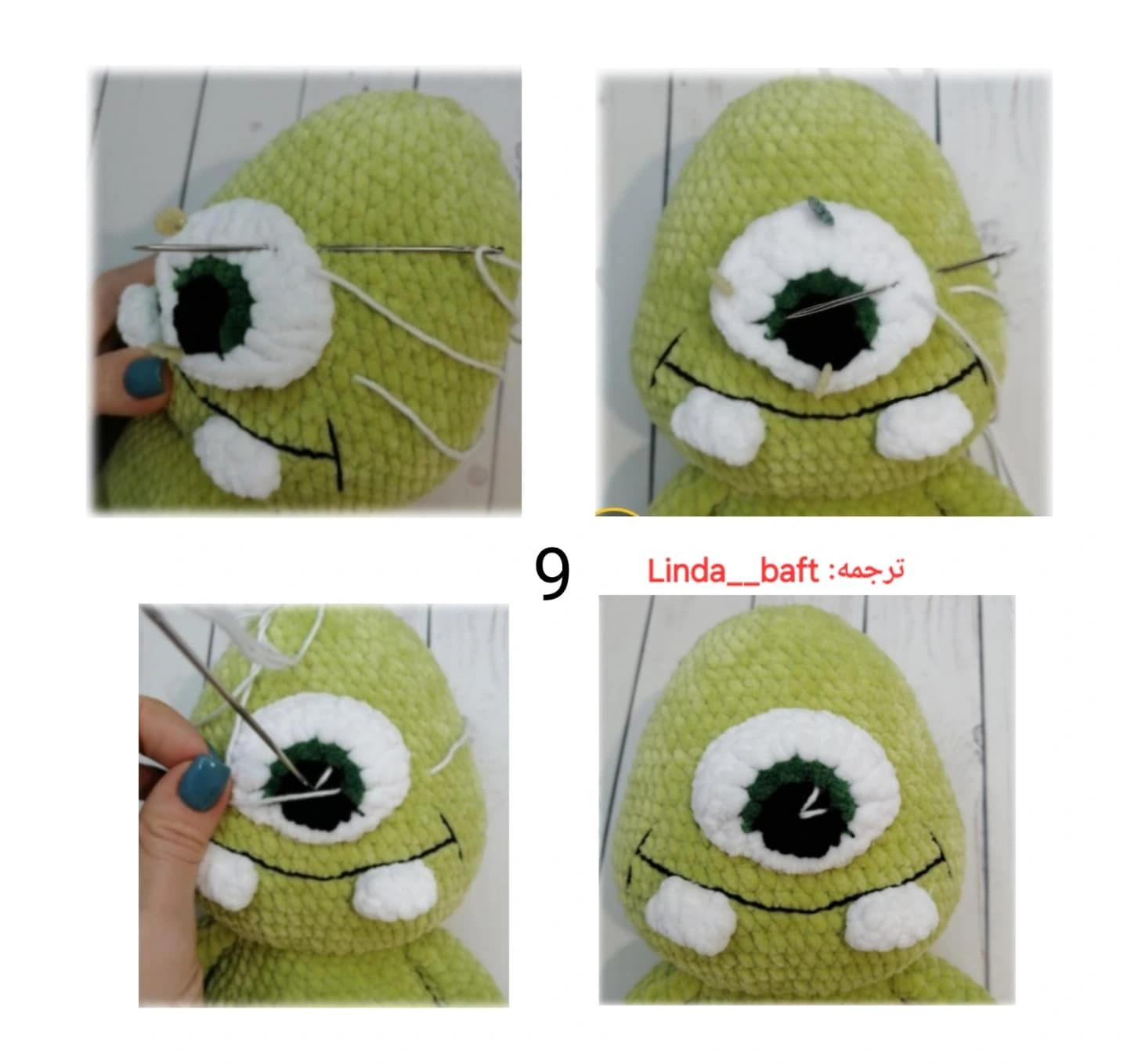 9

ترجمه: Linda__baft