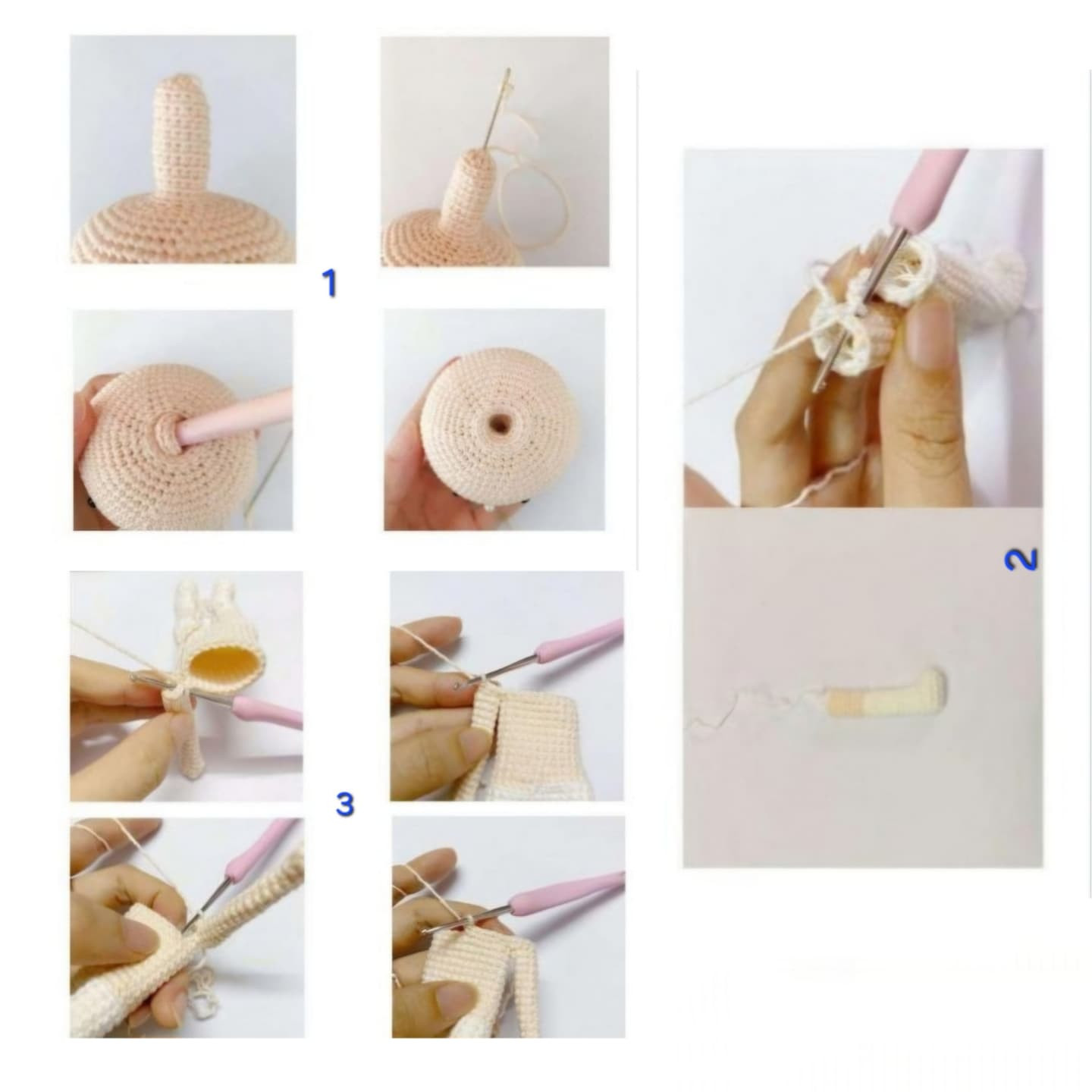 1

2

3